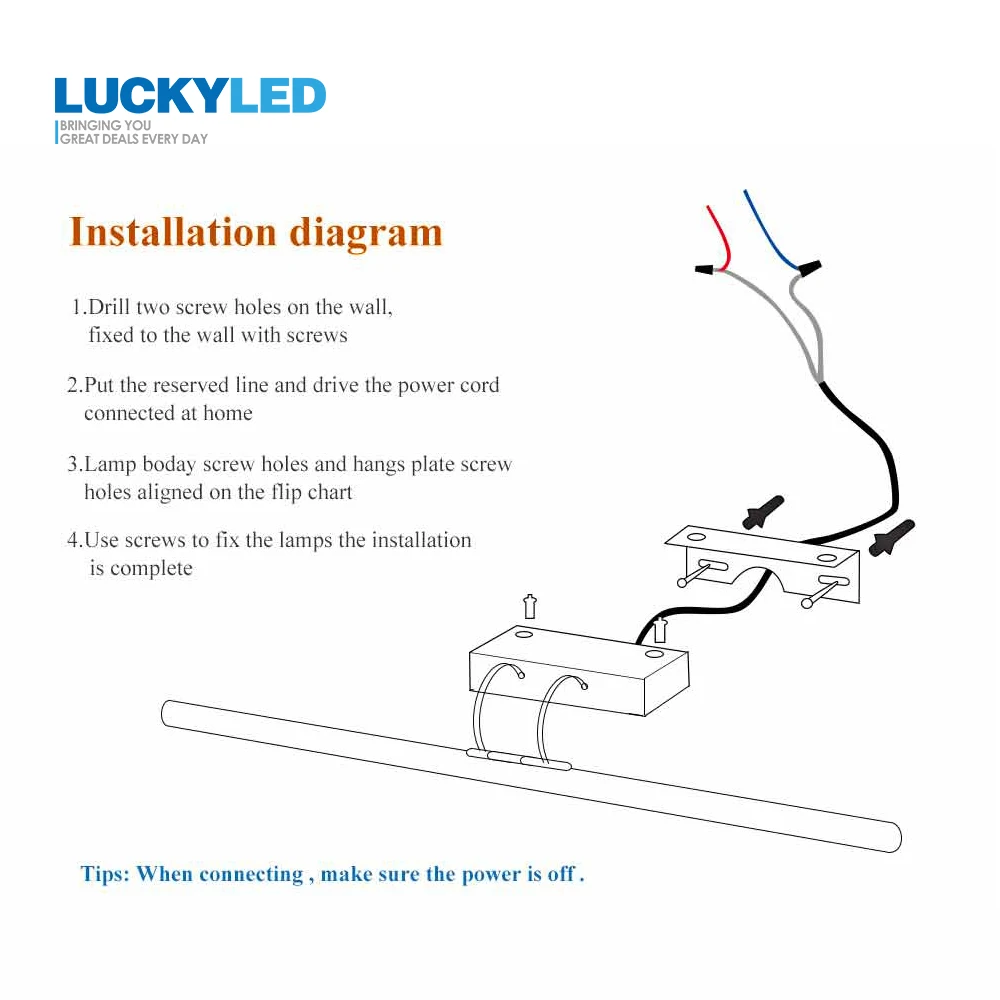 LUCKYLED
BRINGING YOU
GREAT DEALS EVERY DAY

Installation diagram

1.Drill two screw holes on the wall, fixed to the wall with screws

2.Put the reserved line and drive the power cord connected at home

3.Lamp boday screw holes and hangs plate screw holes aligned on the flip chart

4.Use screws to fix the lamps the installation is complete

Tips: When connecting , make sure the power is off .