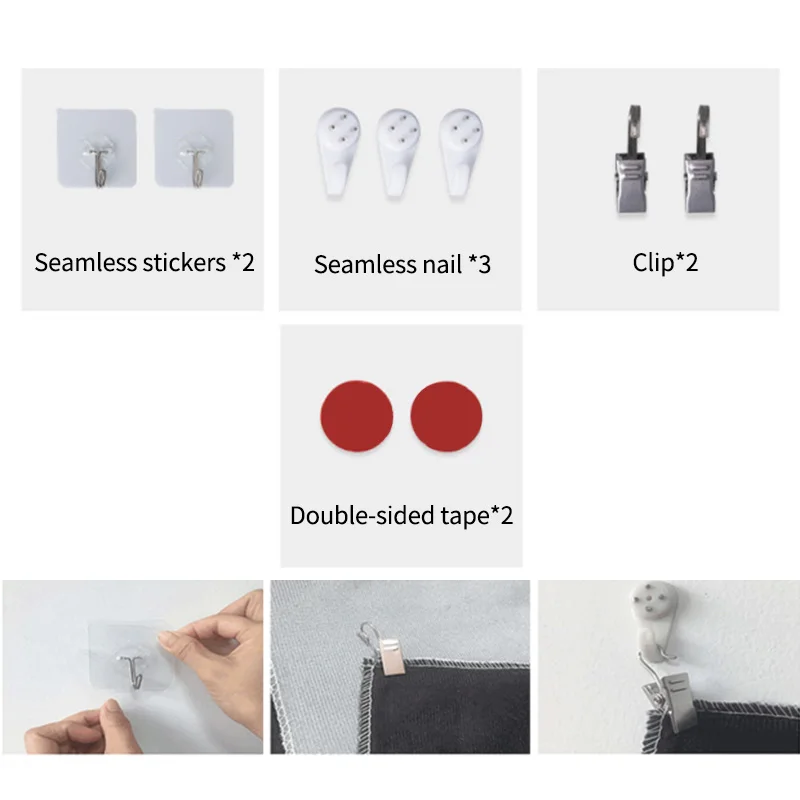 Seamless stickers *2

Seamless nail *3

Clip*2

Double-sided tape*2