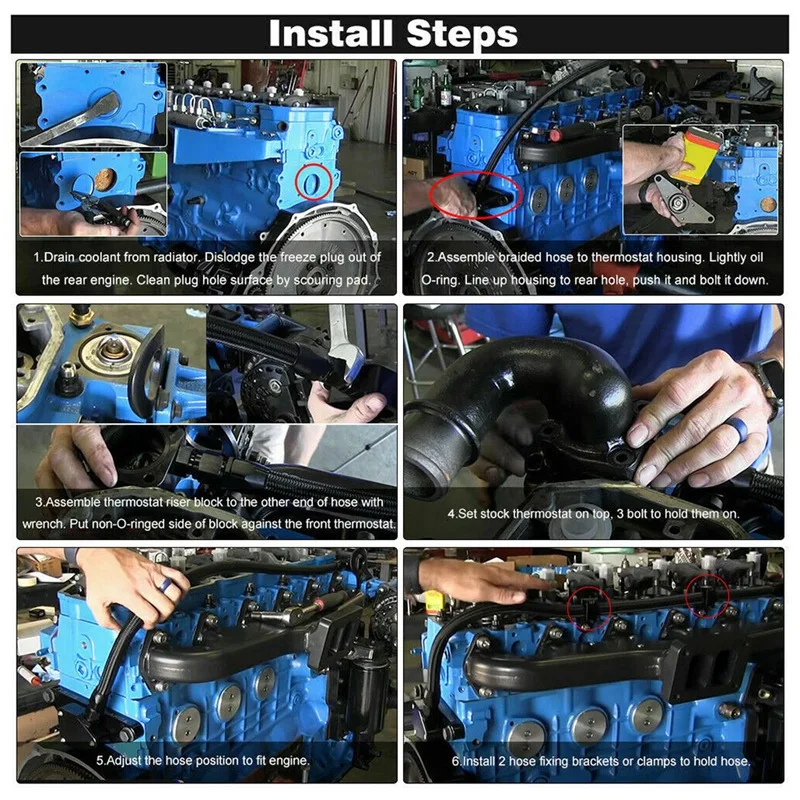 Install Steps

1.Drain coolant from radiator. Dislodge the freeze plug out of the rear engine. Clean plug hole surface by scouring pad.

2.Assemble braided hose to thermostat housing. Lightly oil O-ring. Line up housing to rear hole, push it and bolt it down.

3.Assemble thermostat riser block to the other end of hose with wrench. Put non-O-ringed side of block against the front thermostat.

4.Set stock thermostat on top, 3 bolt to hold them on.

5.Adjust the hose position to fit engine.

6.Install 2 hose fixing brackets or clamps to hold hose.