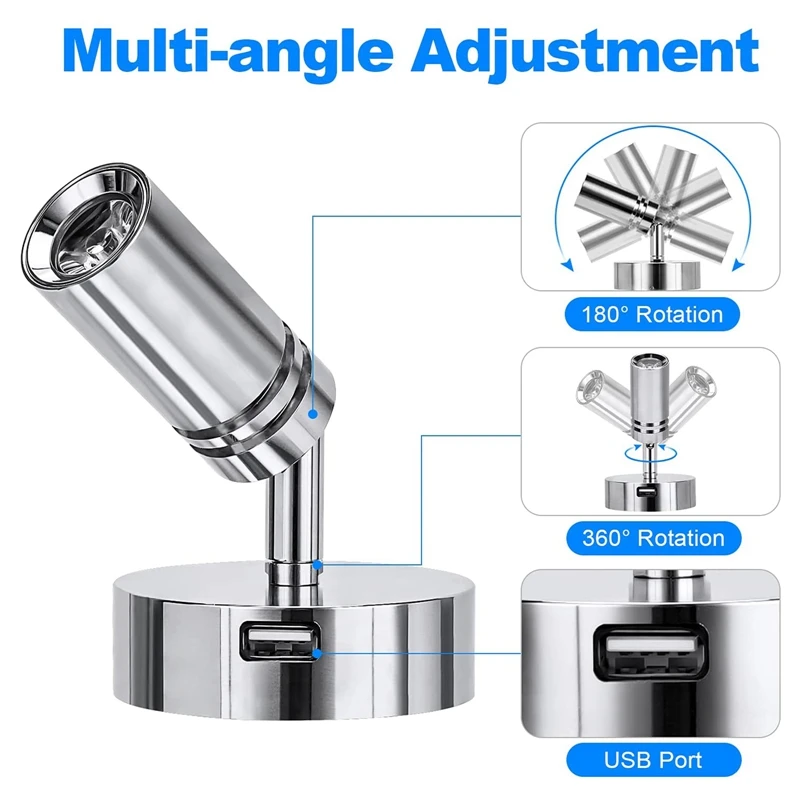 Multi-angle Adjustment

180° Rotation

360° Rotation

USB Port