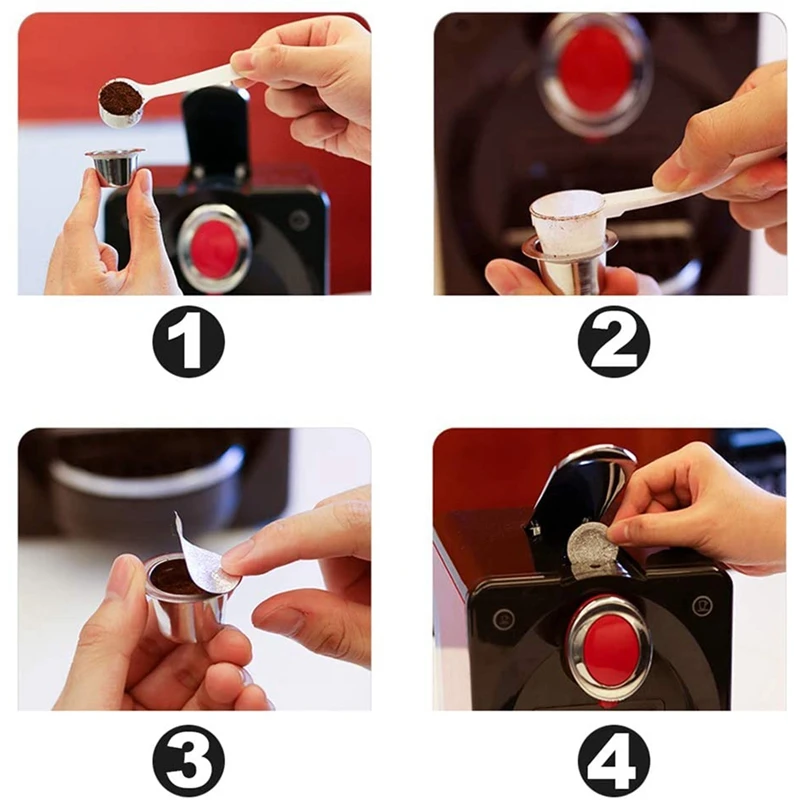 1

2

3

4