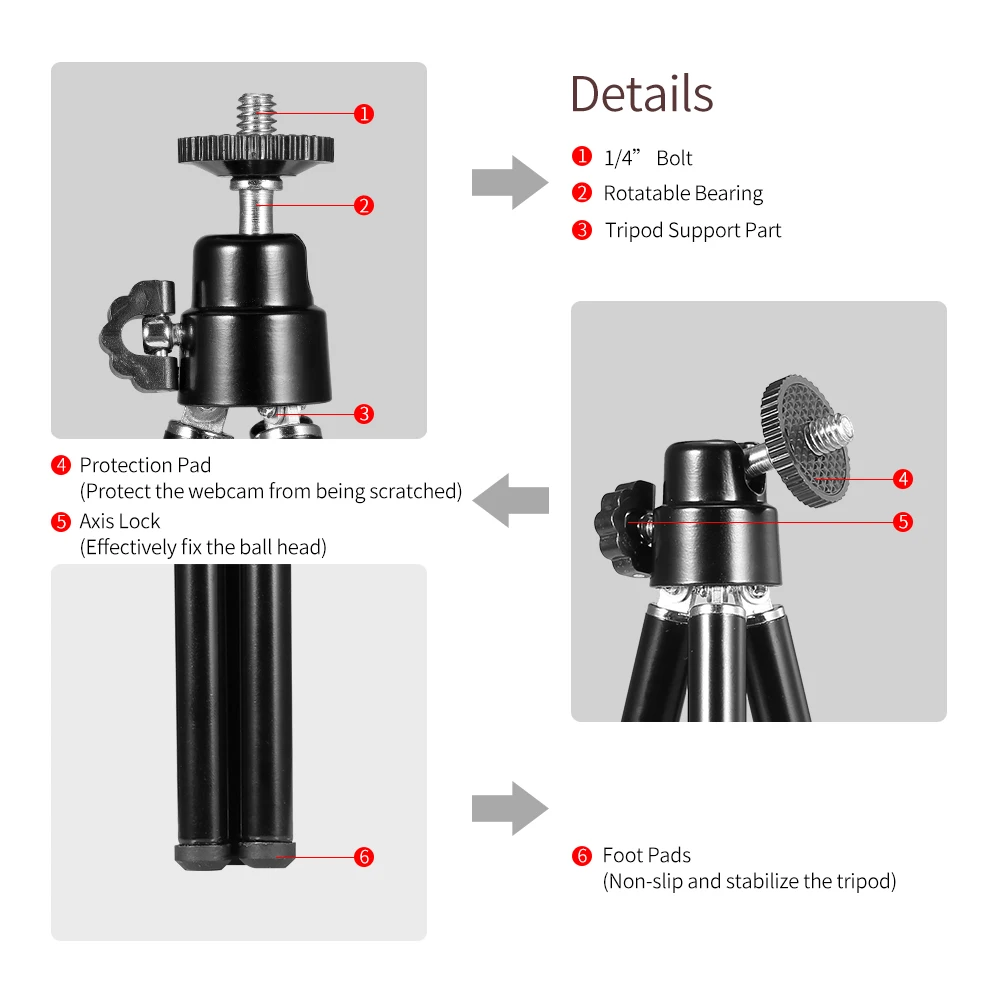 1

2

3

Details

1 1/4” Bolt
2 Rotatable Bearing
3 Tripod Support Part

4

5

4 Protection Pad
(Protect the webcam from being scratched)
5 Axis Lock
(Effectively fix the ball head)

6

6 Foot Pads
(Non-slip and stabilize the tripod)