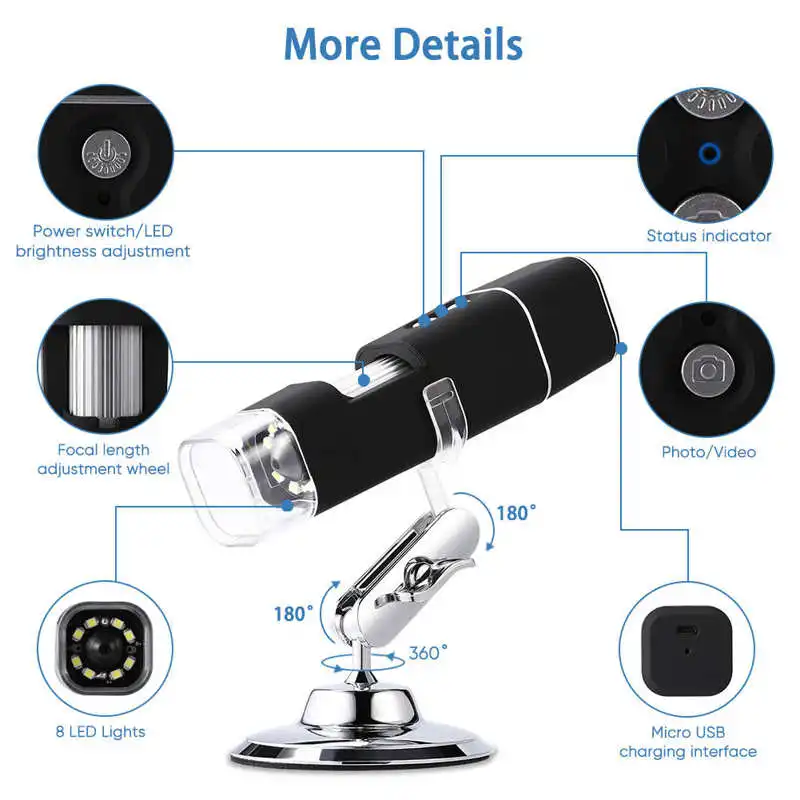 More Details

Power switch/LED brightness adjustment

Status indicator

Focal length adjustment wheel

Photo/Video

180°

180°

360°

8 LED Lights

Micro USB charging interface