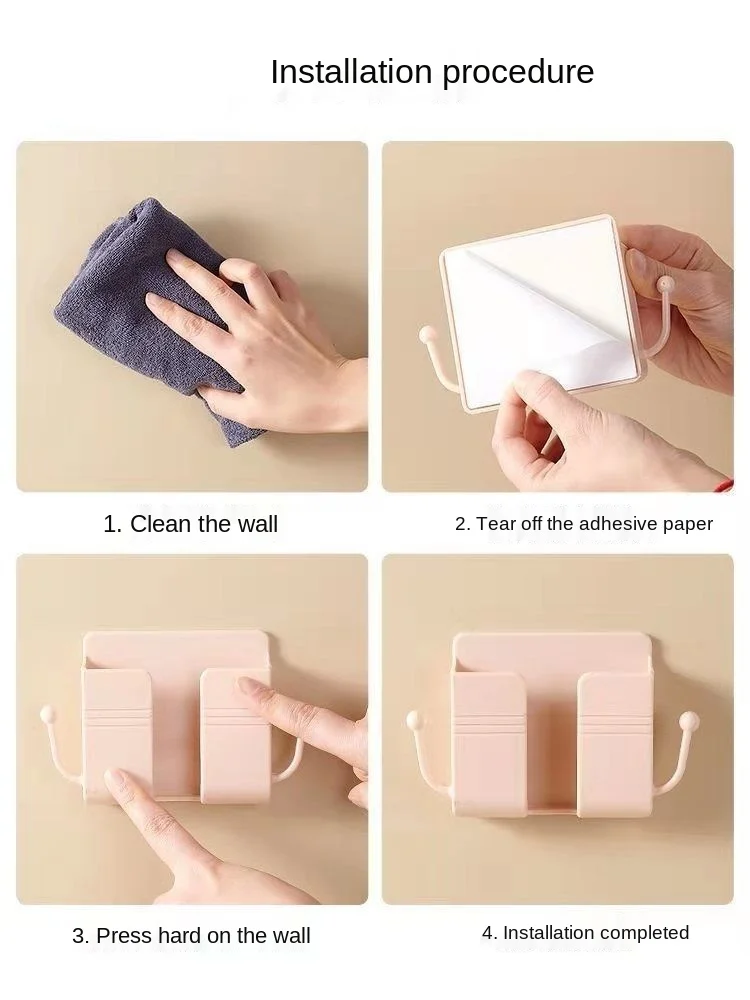 Installation procedure

1. Clean the wall

2. Tear off the adhesive paper

3. Press hard on the wall

4. Installation completed