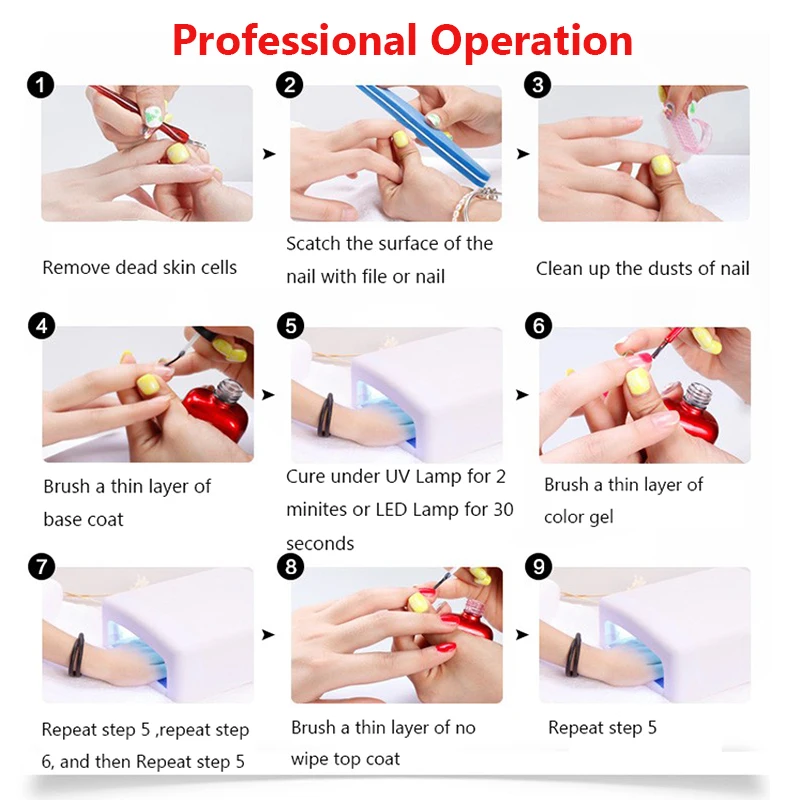 Professional Operation

1
Remove dead skin cells

2
Scatch the surface of the nail with file or nail

3
Clean up the dusts of nail

4
Brush a thin layer of base coat

5
Cure under UV Lamp for 2 minites or LED Lamp for 30 seconds

6
Brush a thin layer of color gel

7
Repeat step 5 ,repeat step 6, and then Repeat step 5

8
Brush a thin layer of no wipe top coat

9
Repeat step 5