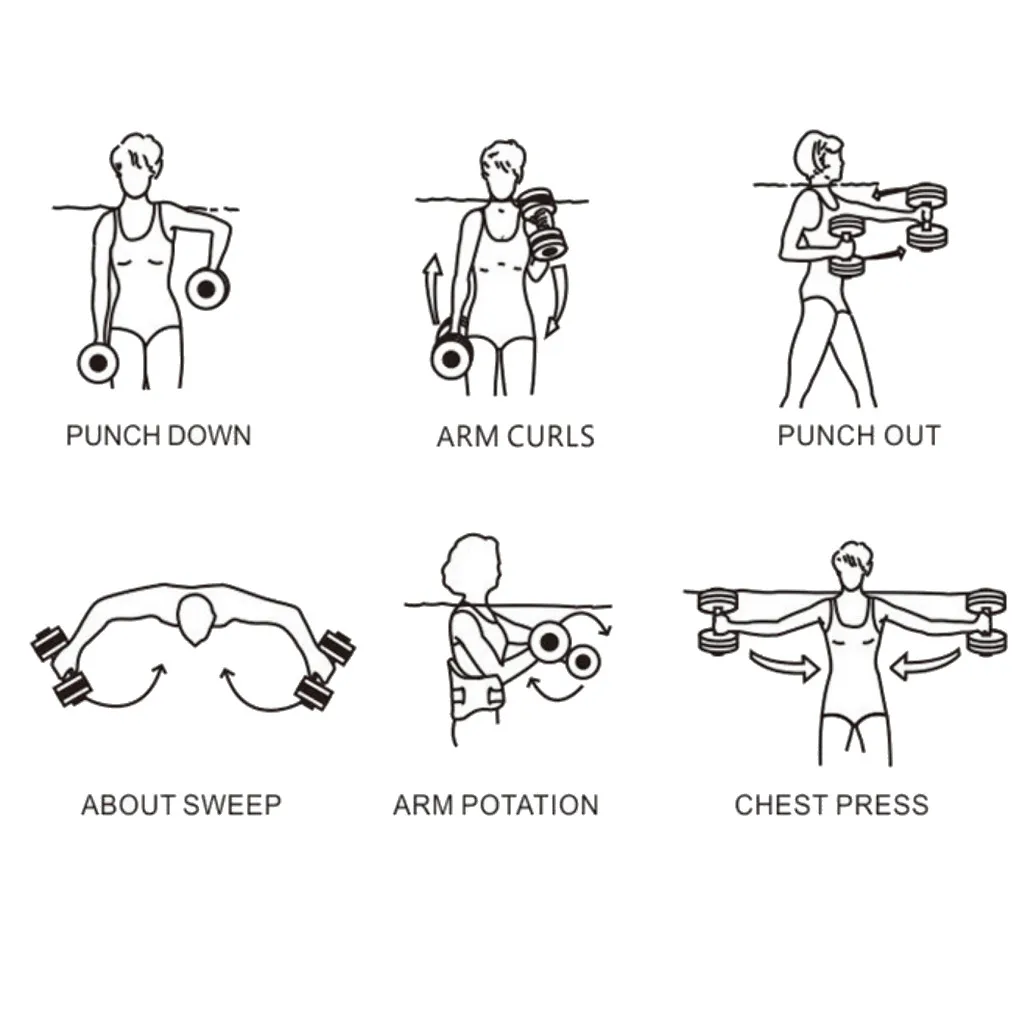 PUNCH DOWN

ARM CURLS

PUNCH OUT

ABOUT SWEEP

ARM POTATION

CHEST PRESS