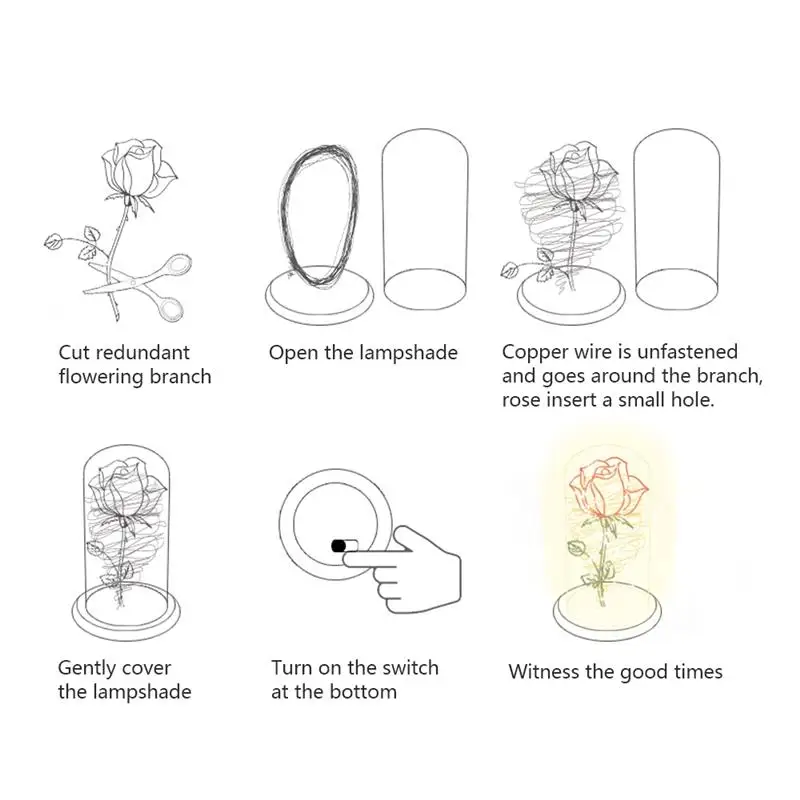 Cut redundant flowering branch

Open the lampshade

Copper wire is unfastened and goes around the branch, rose insert a small hole.

Gently cover the lampshade

Turn on the switch at the bottom

Witness the good times