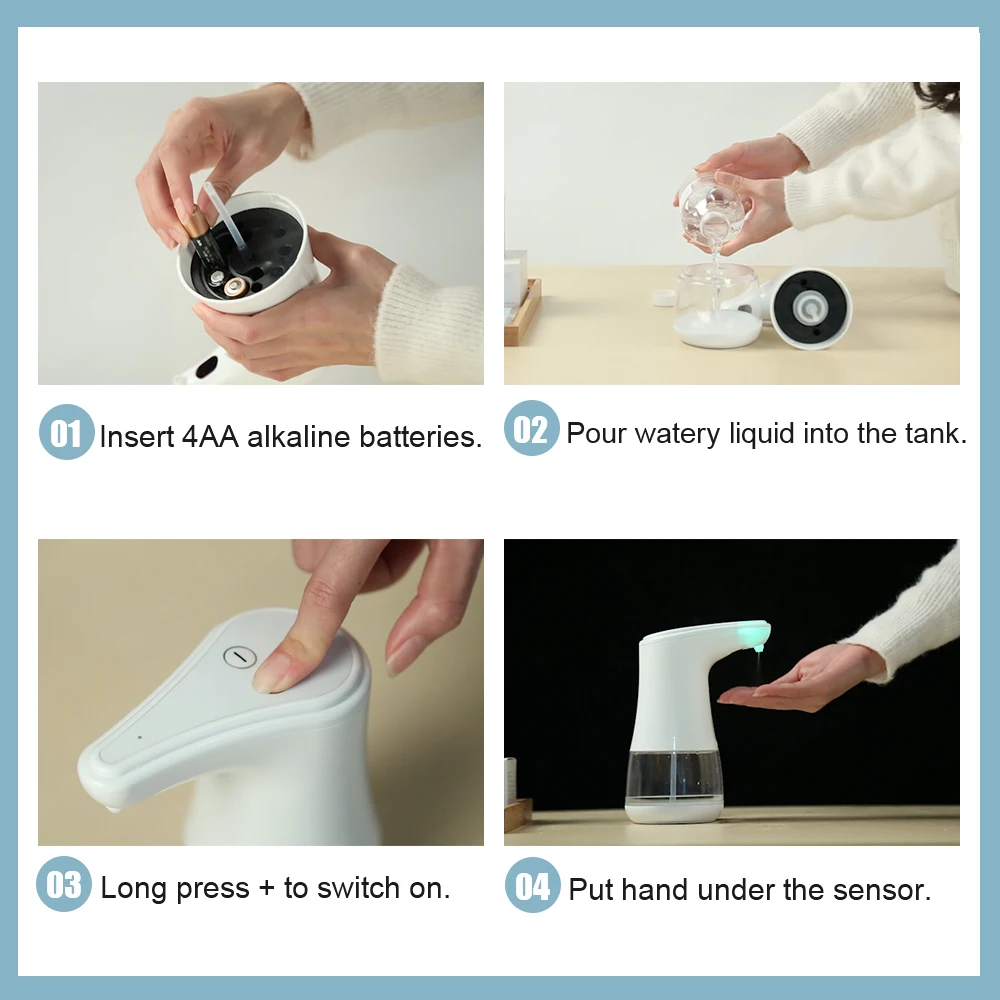 01 Insert 4AA alkaline batteries.

02 Pour watery liquid into the tank.

03 Long press + to switch on.

04 Put hand under the sensor.