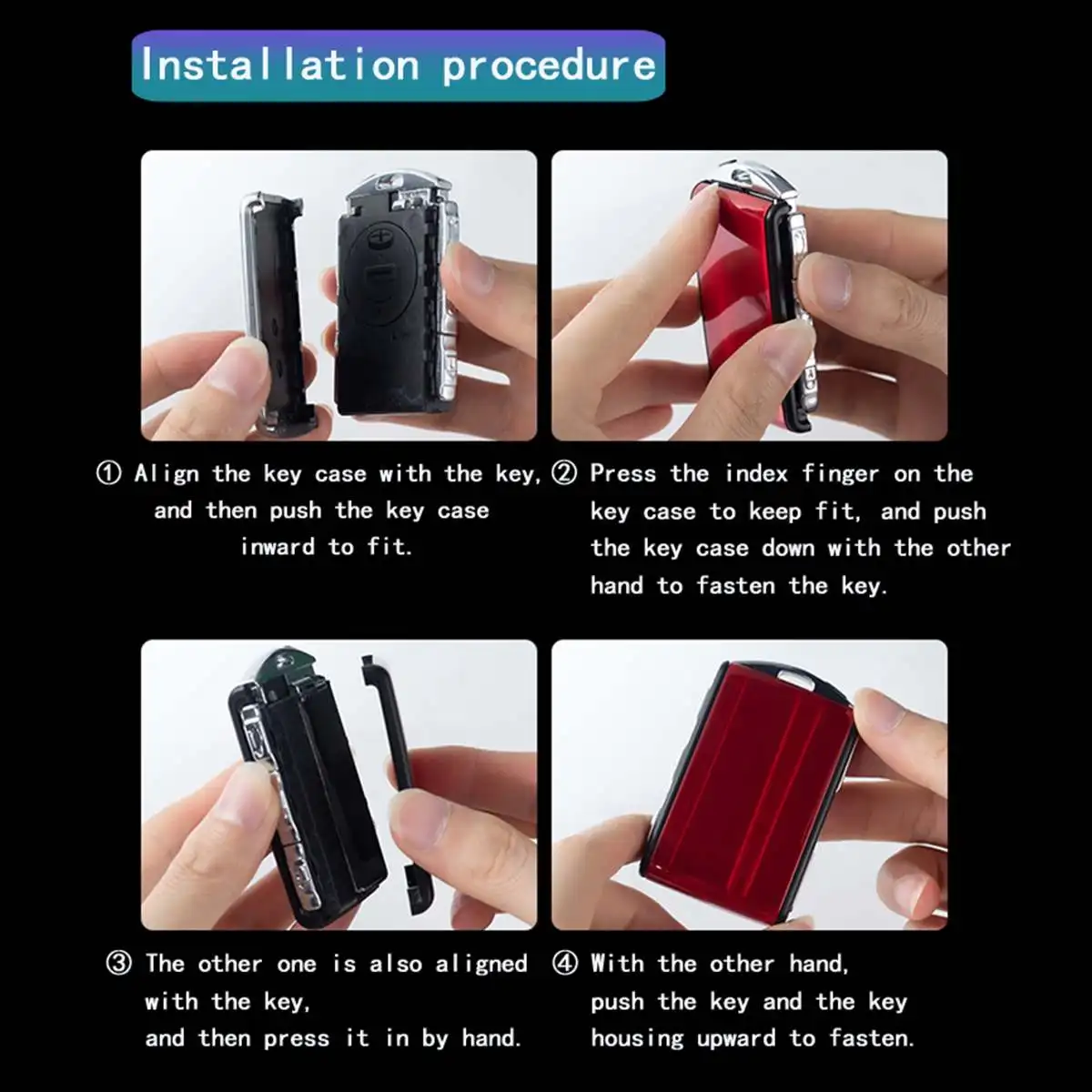 Installation procedure

① Align the key case with the key, and then push the key case inward to fit.

② Press the index finger on the key case to keep fit, and push the key case down with the other hand to fasten the key.

③ The other one is also aligned with the key, and then press it in by hand.

④ With the other hand, push the key and the key housing upward to fasten.