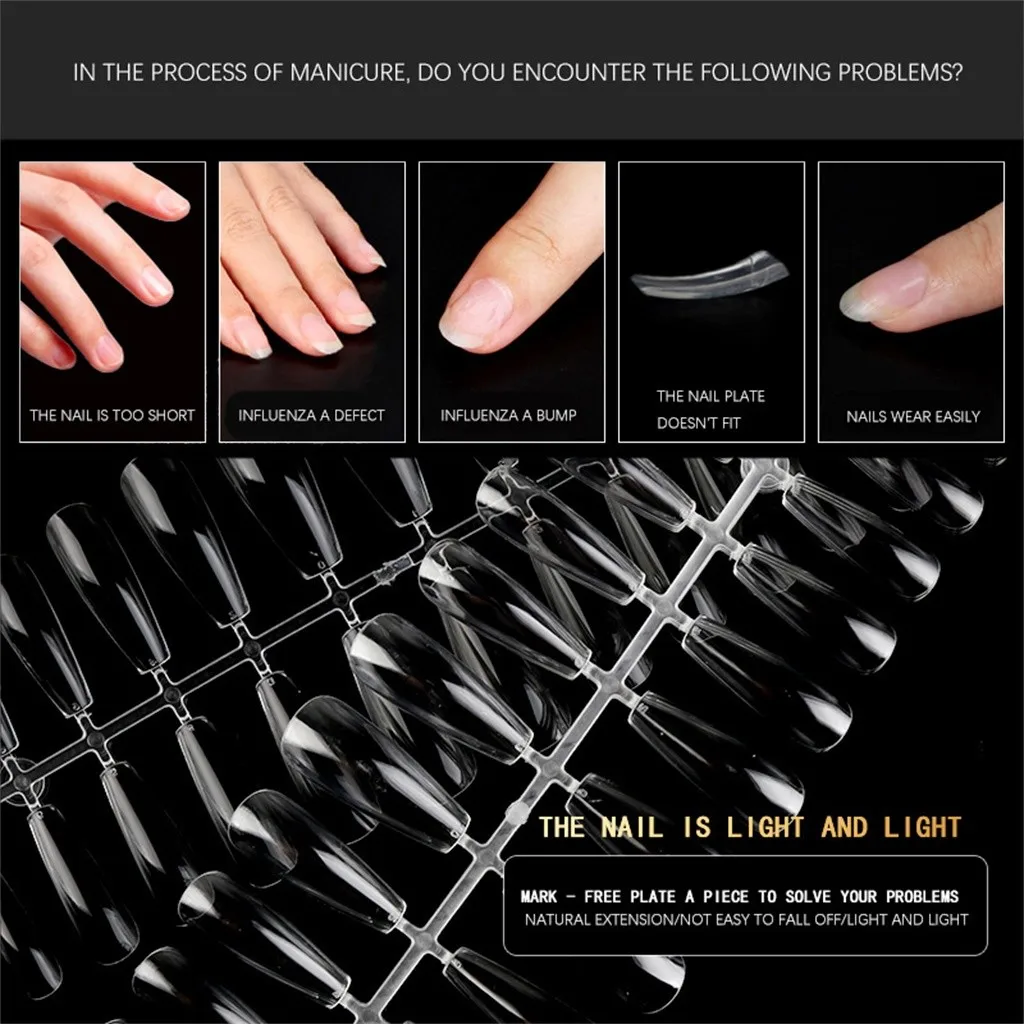 IN THE PROCESS OF MANICURE, DO YOU ENCOUNTER THE FOLLOWING PROBLEMS?

THE NAIL IS TOO SHORT

INFLUENZA A DEFECT

INFLUENZA A BUMP

THE NAIL PLATE DOESN'T FIT

NAILS WEAR EASILY

THE NAIL IS LIGHT AND LIGHT

MARK - FREE PLATE A PIECE TO SOLVE YOUR PROBLEMS
NATURAL EXTENSION/NOT EASY TO FALL OFF/LIGHT AND LIGHT