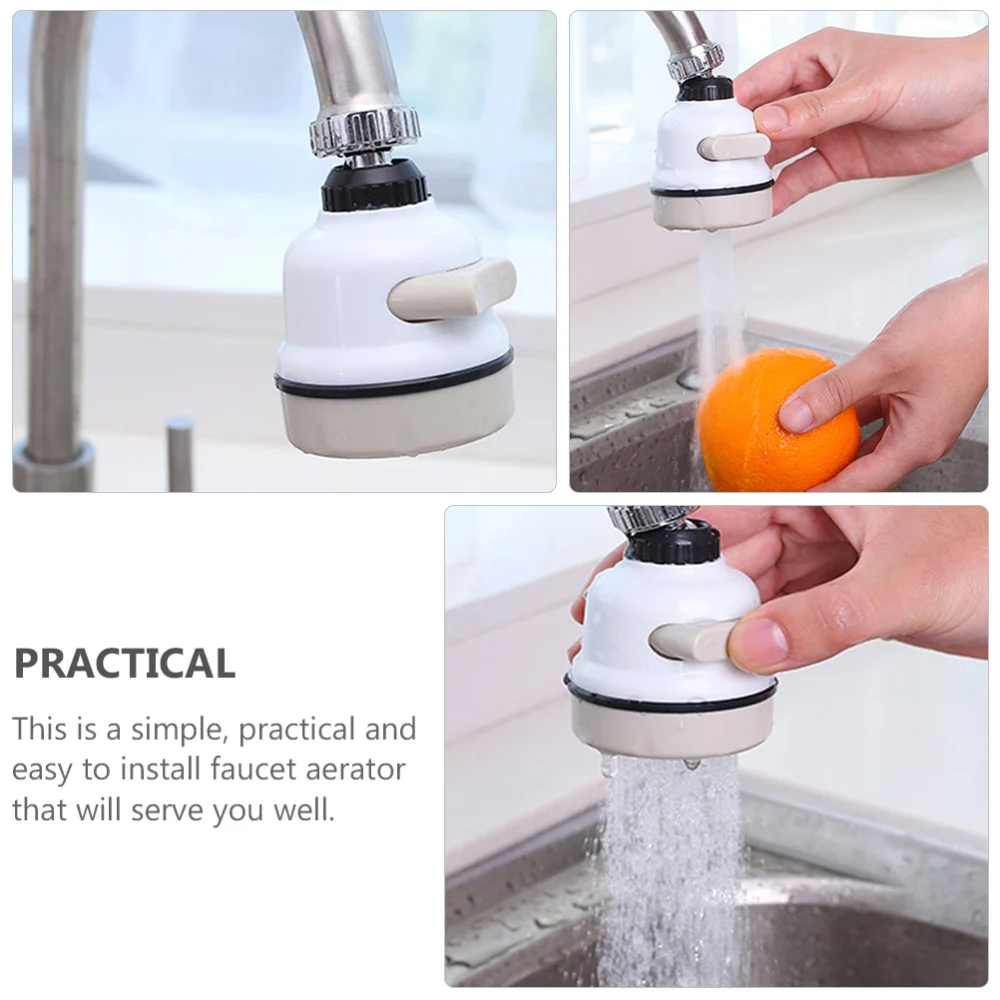 PRACTICAL

This is a simple, practical and easy to install faucet aerator that will serve you well.