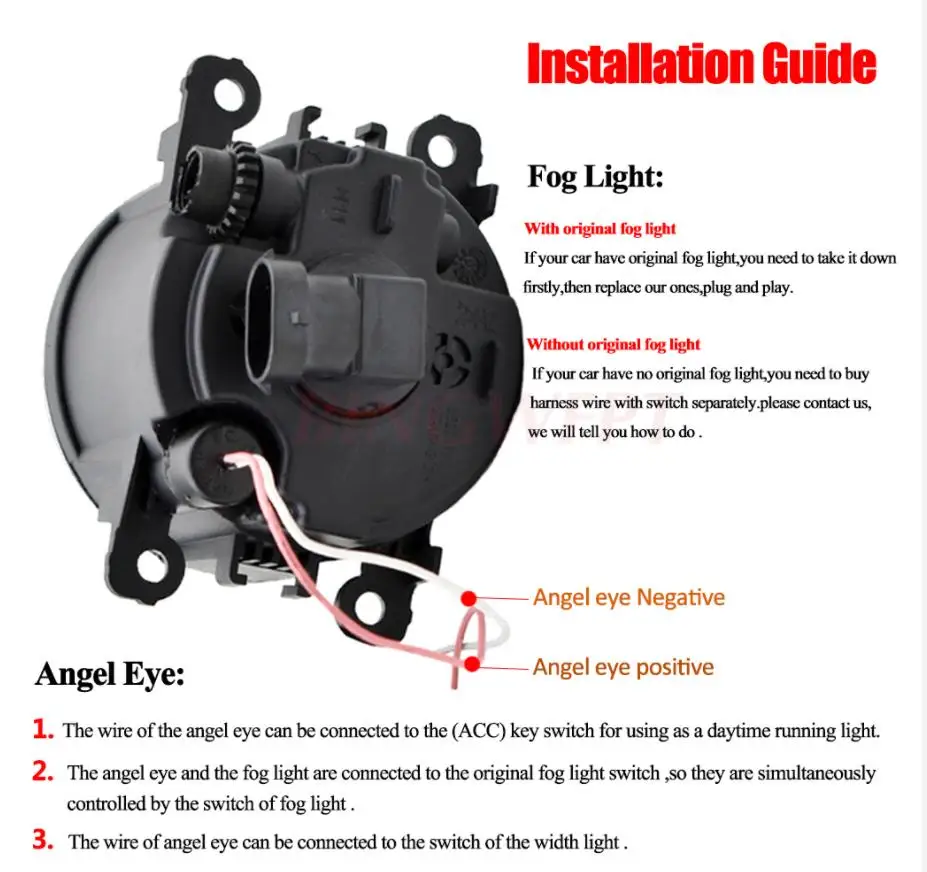 Installation Guide

Fog Light:

With original fog light

If your car have original fog light,you need to take it down firstly,then replace our ones,plug and play.

Without original fog light

If your car have no original fog light,you need to buy harness wire with switch separately.please contact us, we will tell you how to do .

Angel eye Negative

Angel eye positive

Angel Eye:

1. The wire of the angel eye can be connected to the (ACC) key switch for using as a daytime running light.

2. The angel eye and the fog light are connected to the original fog light switch ,so they are simultaneously controlled by the switch of fog light .

3. The wire of angel eye can be connected to the switch of the width light .