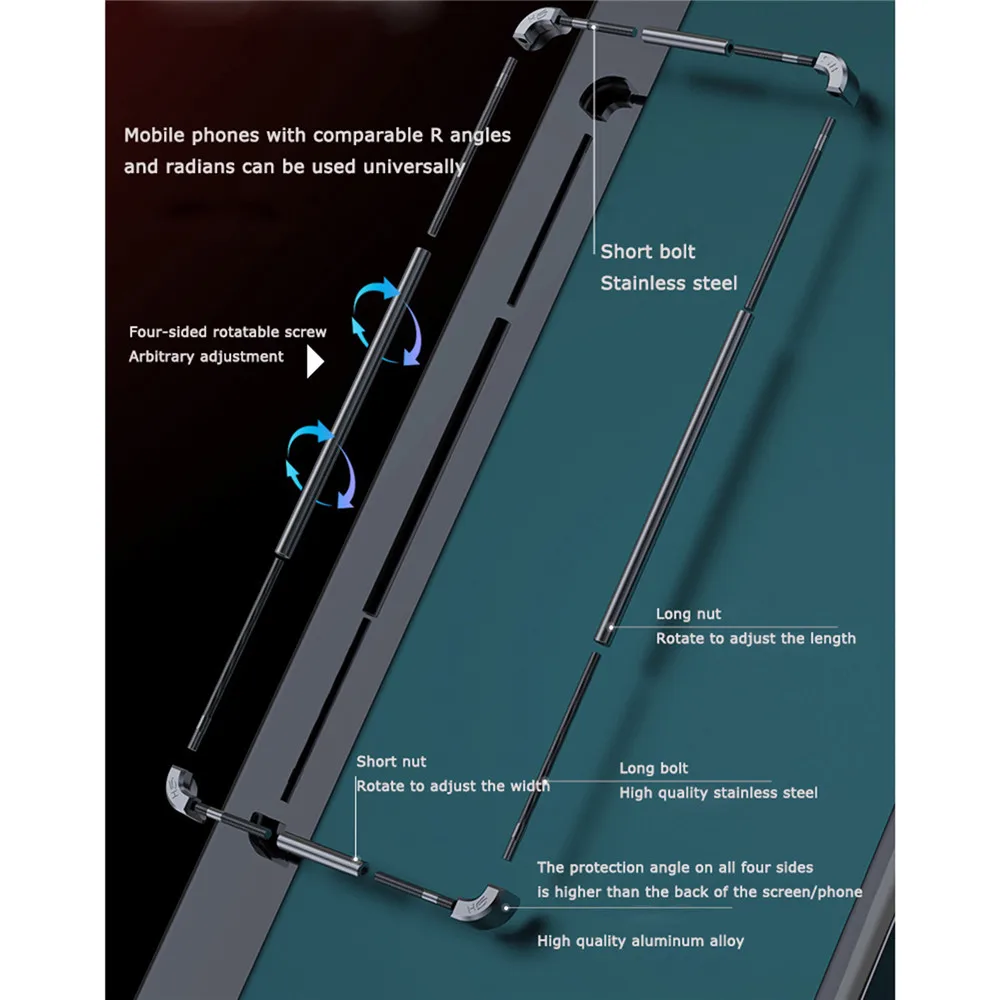 Mobile phones with comparable R angles and radians can be used universally

Short bolt
Stainless steel

Four-sided rotatable screw
Arbitrary adjustment

Long nut
Rotate to adjust the length

Short nut
Rotate to adjust the width

Long bolt
High quality stainless steel

The protection angle on all four sides is higher than the back of the screen/phone

High quality aluminum alloy