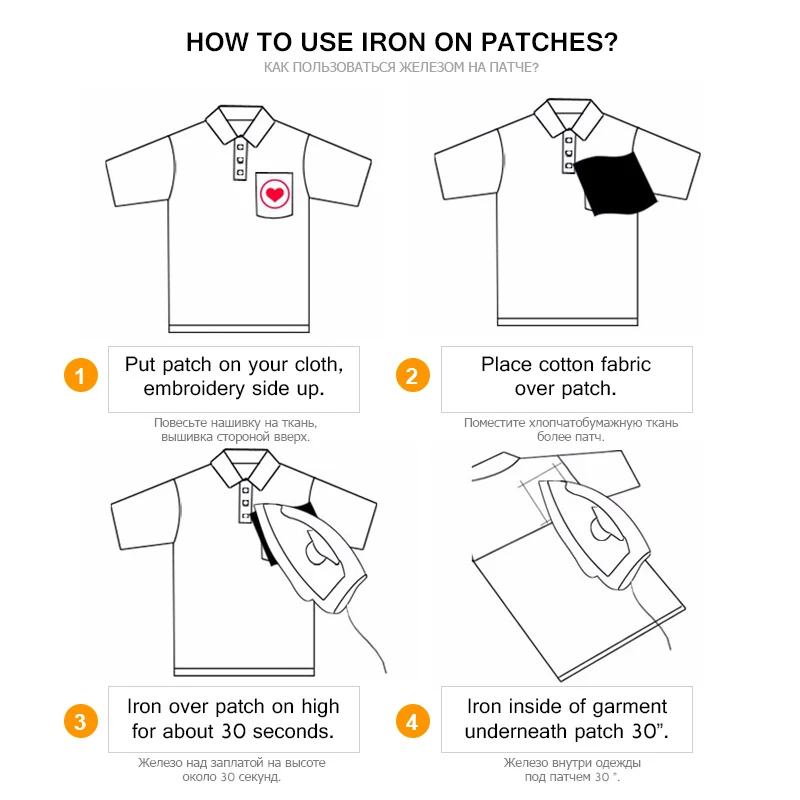 HOW TO USE IRON ON PATCHES?
КАК ПОЛЬЗОВАТЬСЯ ЖЕЛЕЗОМ НА ПАТЧЕ?

1
Put patch on your cloth, embroidery side up.
Повесьте нашивку на ткань, вышивка стороной вверх.

2
Place cotton fabric over patch.
Поместите хлопчатобумажную ткань более патч.

3
Iron over patch on high for about 30 seconds.
Железо над заплатой на высоте около 30 секунд.

4
Iron inside of garment underneath patch 30".
Железо внутри одежды под патчем 30 ".