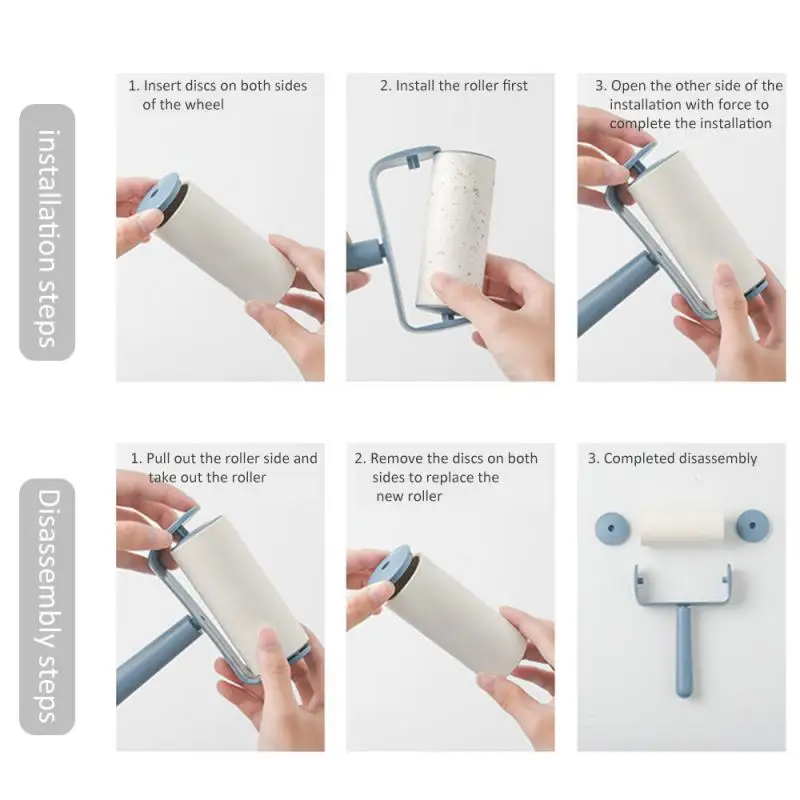 installation steps

1. Insert discs on both sides of the wheel

2. Install the roller first

3. Open the other side of the installation with force to complete the installation

Disassembly steps

1. Pull out the roller side and take out the roller

2. Remove the discs on both sides to replace the new roller

3. Completed disassembly