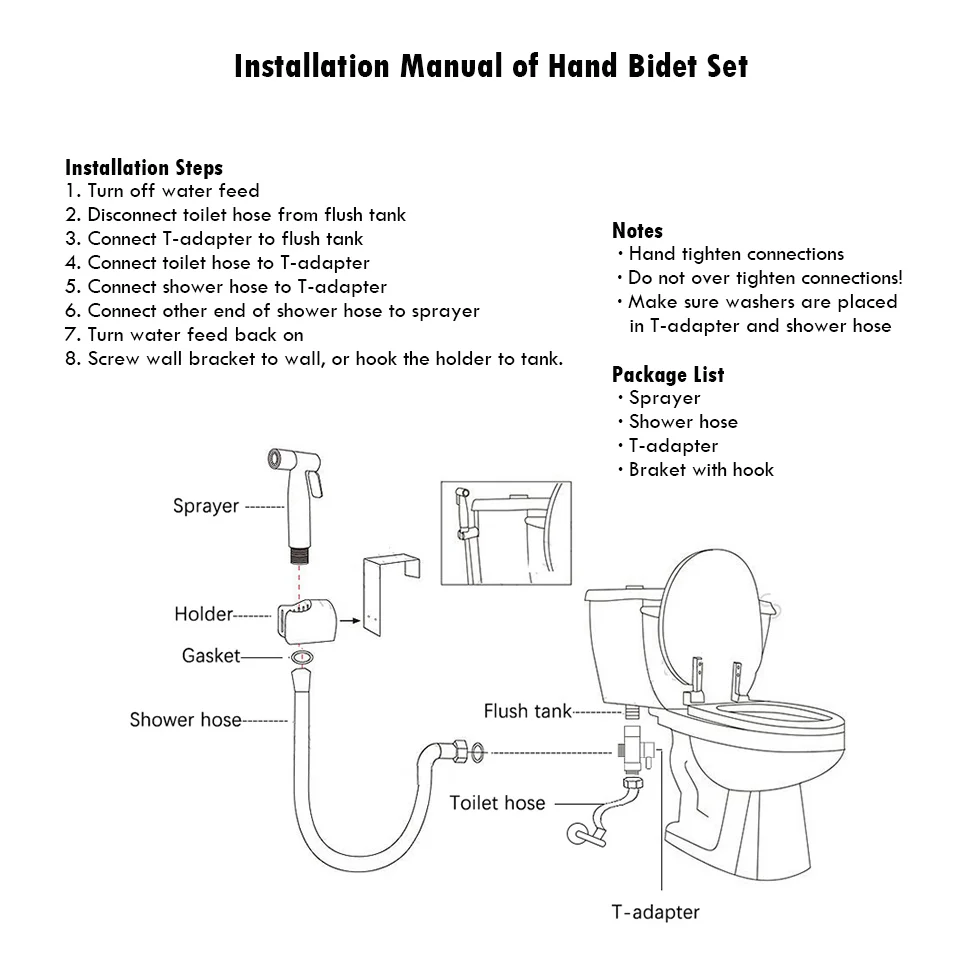 Installation Manual of Hand Bidet Set

Installation Steps
1. Turn off water feed
2. Disconnect toilet hose from flush tank
3. Connect T-adapter to flush tank
4. Connect toilet hose to T-adapter
5. Connect shower hose to T-adapter
6. Connect other end of shower hose to sprayer
7. Turn water feed back on
8. Screw wall bracket to wall, or hook the holder to tank.

Notes
· Hand tighten connections
· Do not over tighten connections!
· Make sure washers are placed in T-adapter and shower hose

Package List
· Sprayer
· Shower hose
· T-adapter
· Braket with hook

Sprayer
Holder
Gasket
Shower hose
Flush tank
Toilet hose
T-adapter