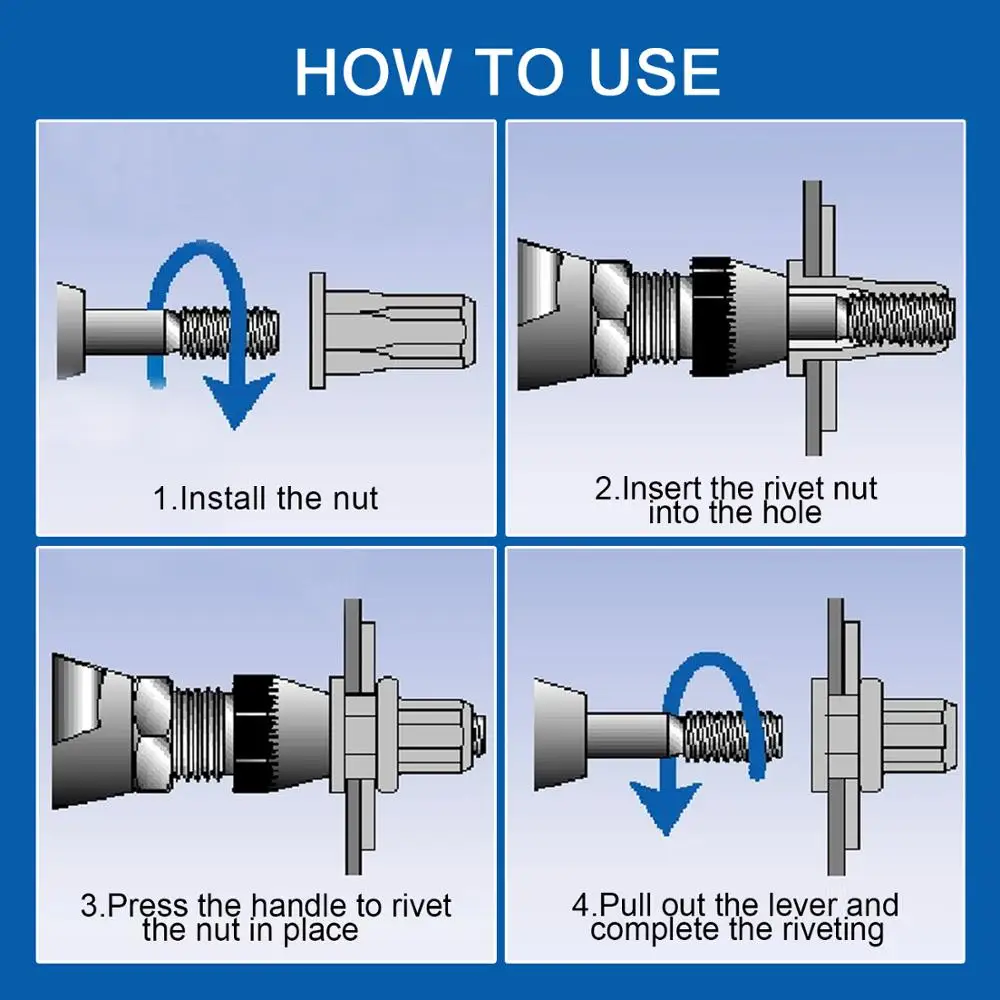 HOW TO USE

1.Install the nut

2.Insert the rivet nut into the hole

3.Press the handle to rivet the nut in place

4.Pull out the lever and complete the riveting