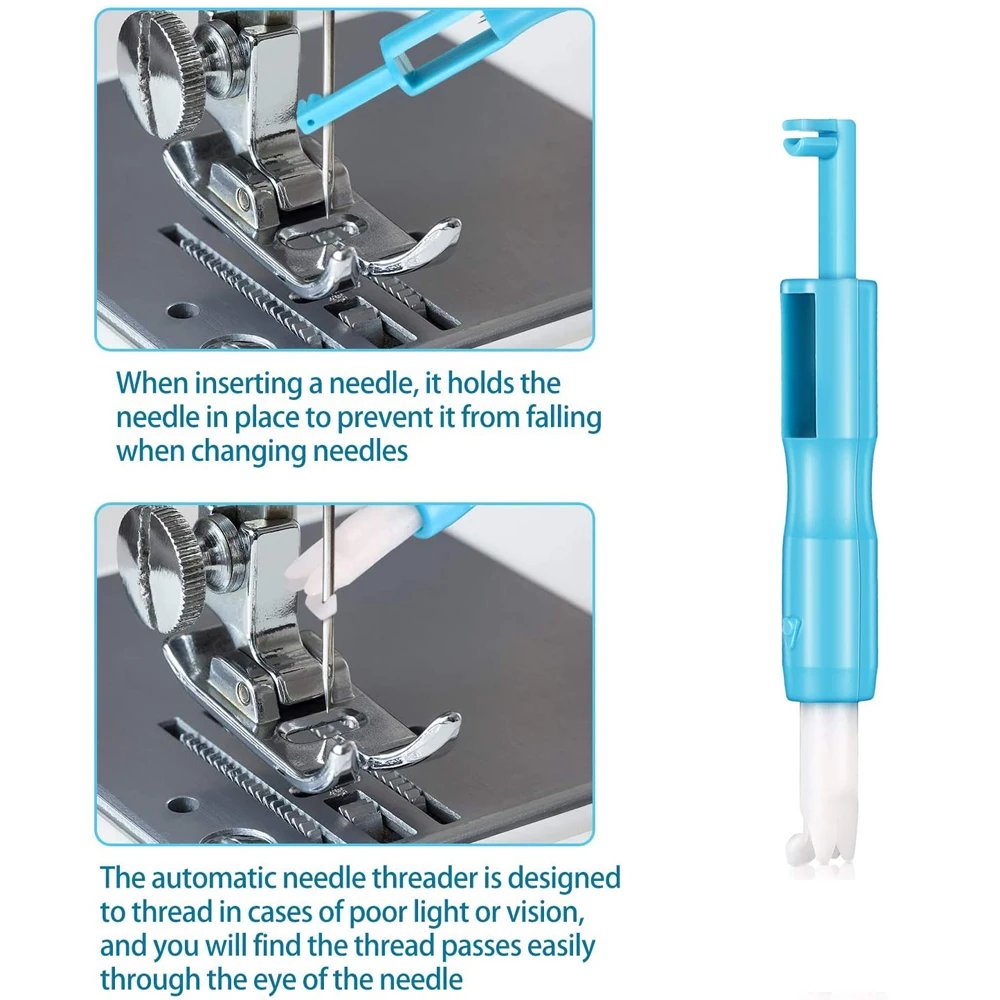 When inserting a needle, it holds the needle in place to prevent it from falling when changing needles

The automatic needle threader is designed to thread in cases of poor light or vision, and you will find the thread passes easily through the eye of the needle