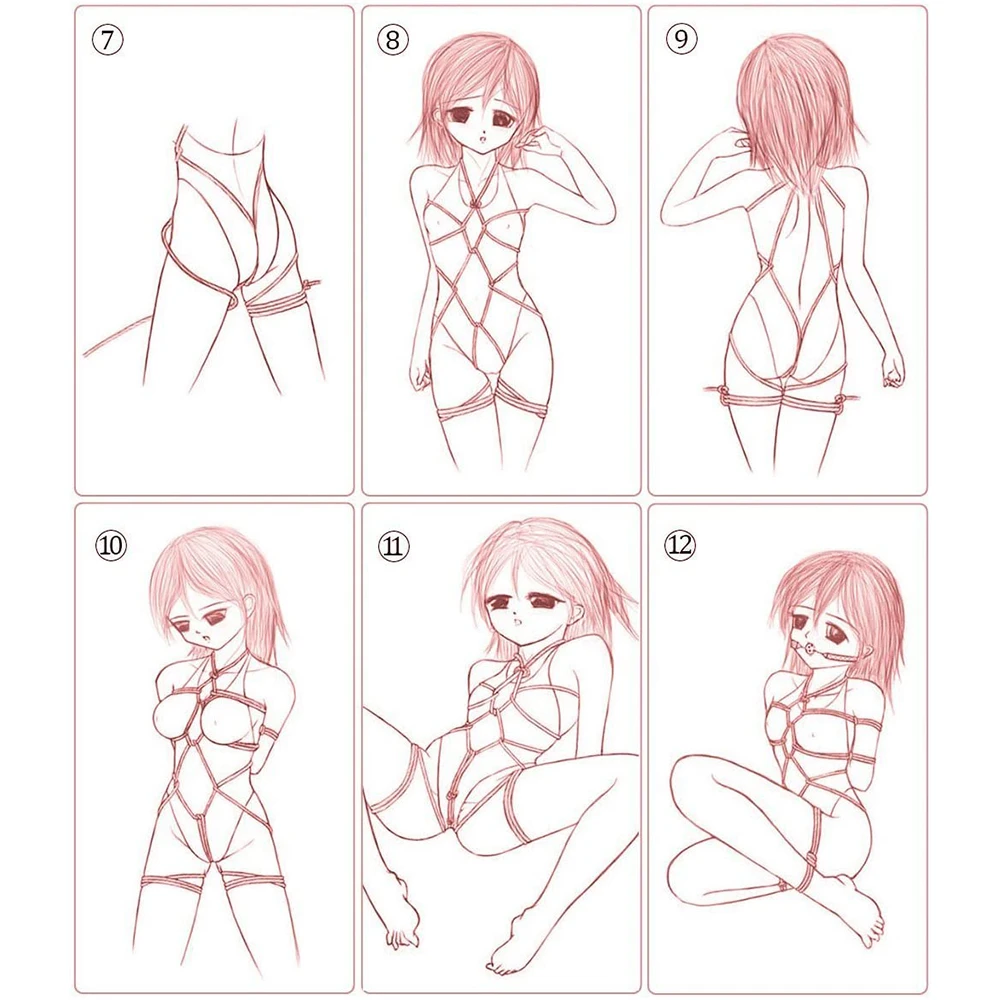 ⑦

⑧

⑨

⑩

⑪

⑫