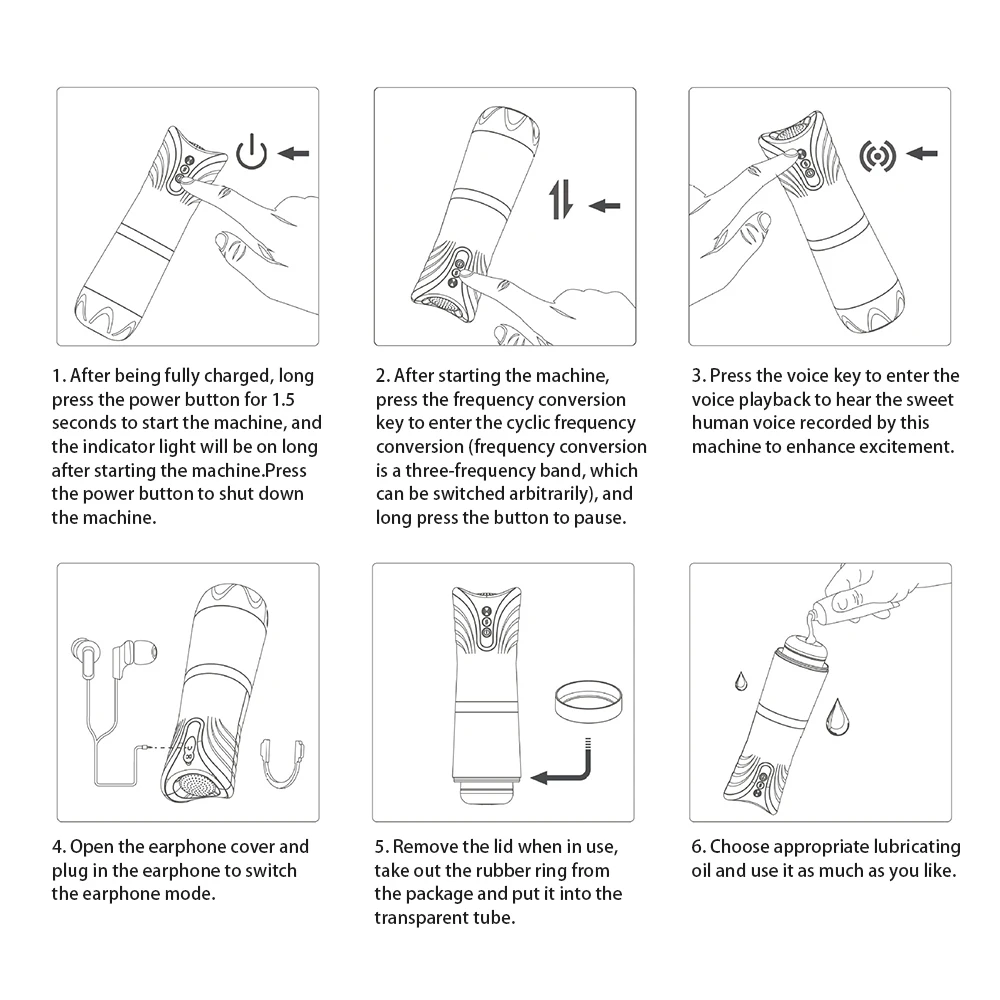 1. After being fully charged, long press the power button for 1.5 seconds to start the machine, and the indicator light will be on long after starting the machine.Press the power button to shut down the machine.

2. After starting the machine, press the frequency conversion key to enter the cyclic frequency conversion (frequency conversion is a three-frequency band, which can be switched arbitrarily), and long press the button to pause.

3. Press the voice key to enter the voice playback to hear the sweet human voice recorded by this machine to enhance excitement.

4. Open the earphone cover and plug in the earphone to switch the earphone mode.

5. Remove the lid when in use, take out the rubber ring from the package and put it into the transparent tube.

6. Choose appropriate lubricating oil and use it as much as you like.