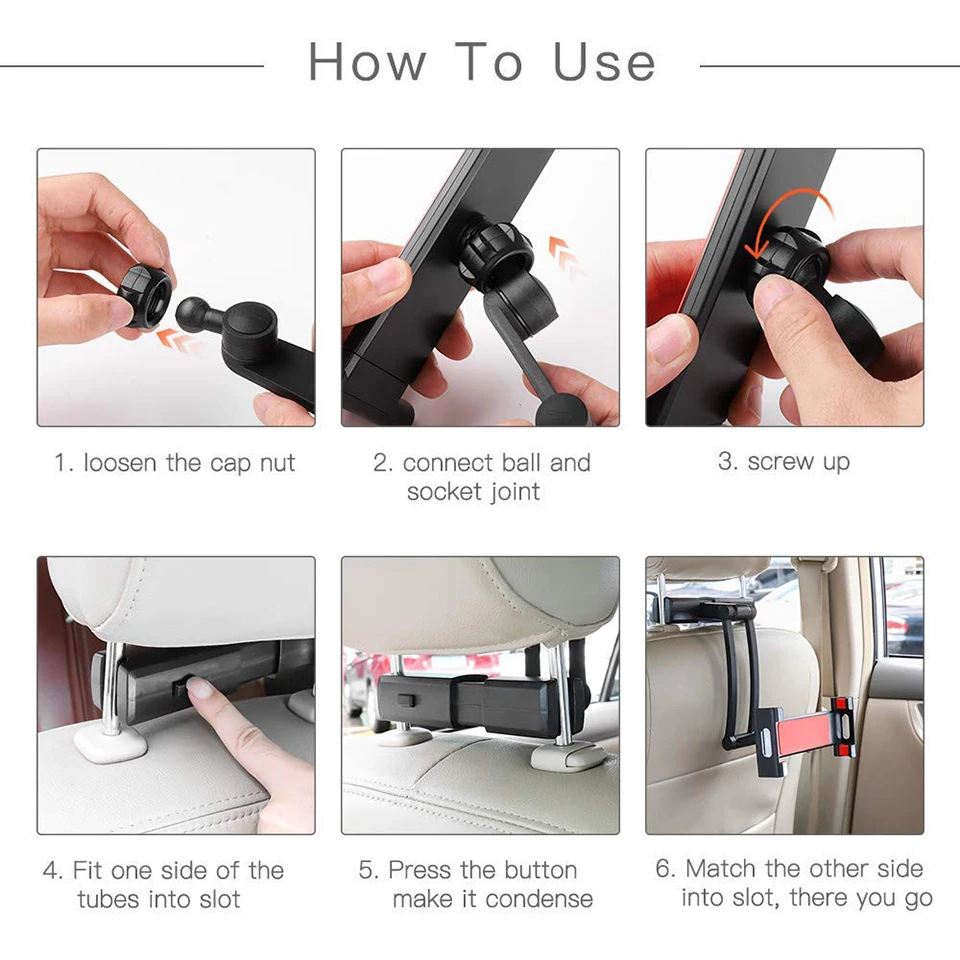 How To Use

1. loosen the cap nut

2. connect ball and socket joint

3. screw up

4. Fit one side of the tubes into slot

5. Press the button make it condense

6. Match the other side into slot, there you go