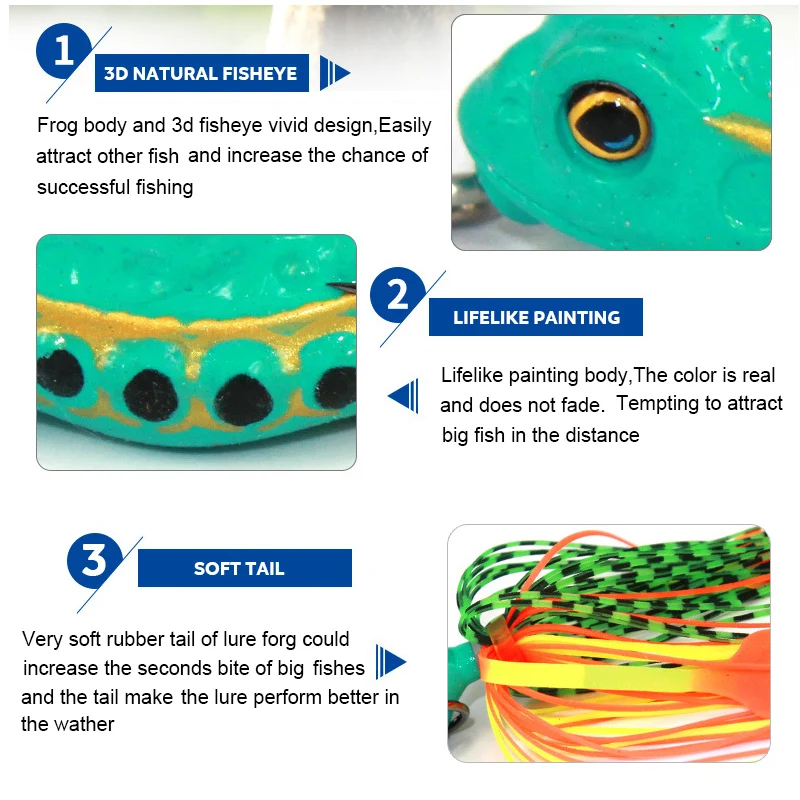 1

3D NATURAL FISHEYE

Frog body and 3d fisheye vivid design,Easily attract other fish and increase the chance of successful fishing

2

LIFELIKE PAINTING

Lifelike painting body,The color is real and does not fade. Tempting to attract big fish in the distance

3

SOFT TAIL

Very soft rubber tail of lure forg could increase the seconds bite of big fishes and the tail make the lure perform better in the wather