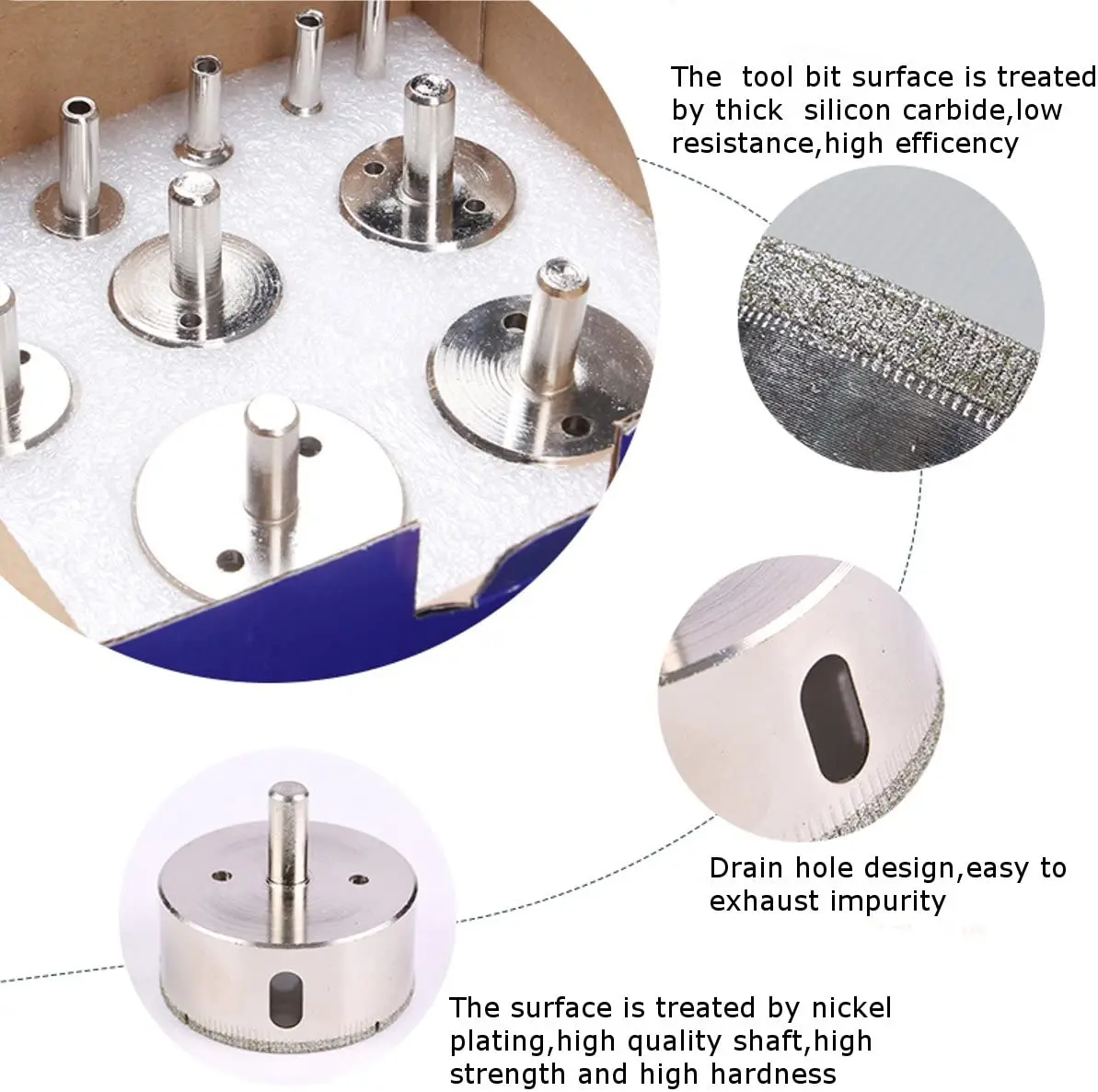 The tool bit surface is treated by thick silicon carbide,low resistance,high efficency

Drain hole design,easy to exhaust impurity

The surface is treated by nickel plating,high quality shaft,high strength and high hardness