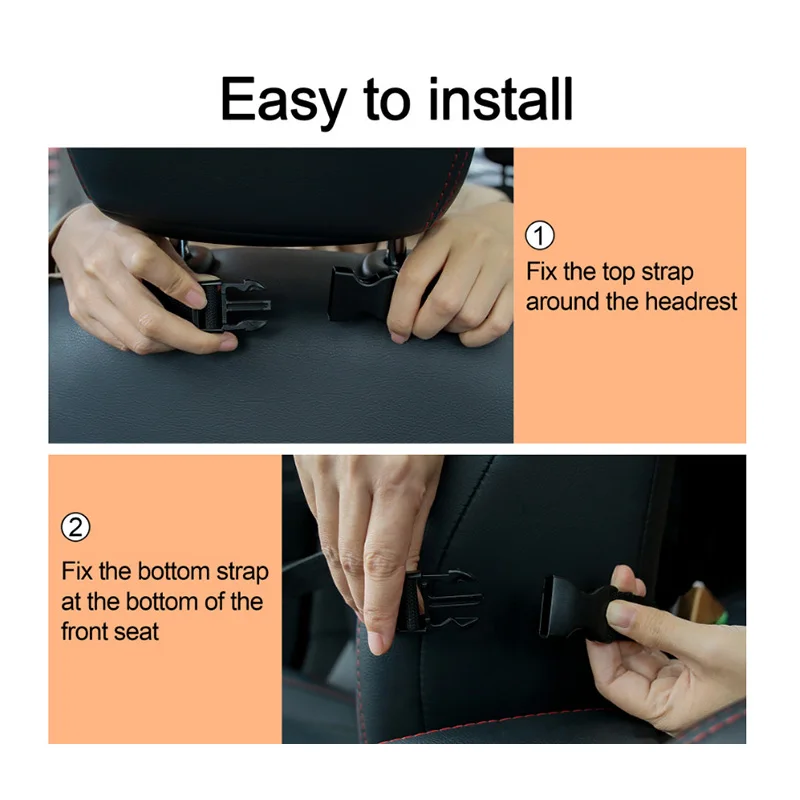 Easy to install

①
Fix the top strap around the headrest

②
Fix the bottom strap at the bottom of the front seat