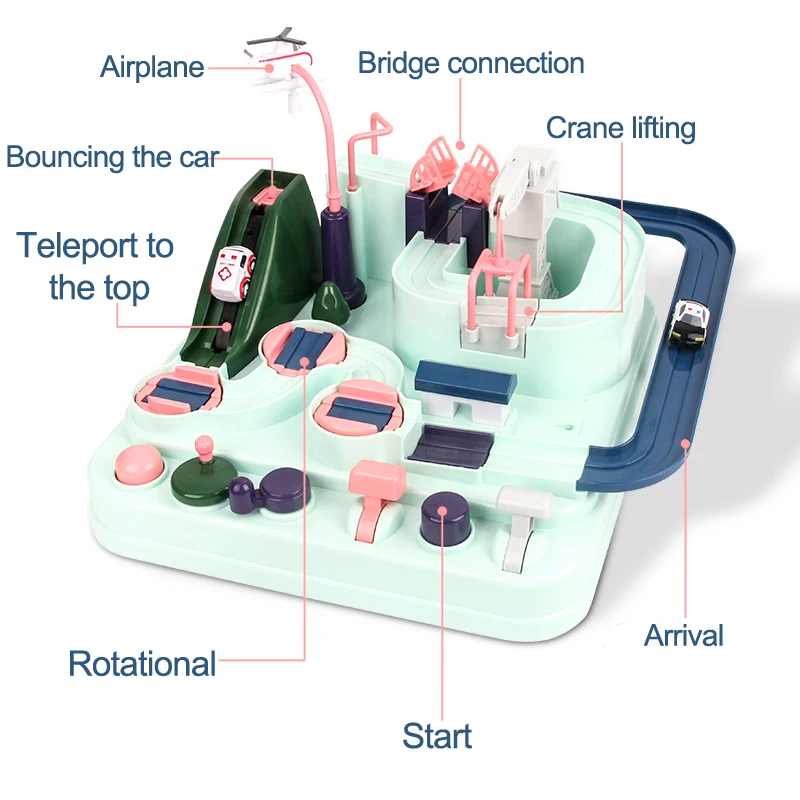 Airplane

Bridge connection

Crane lifting

Bouncing the car

Teleport to the top

Rotational

Start

Arrival