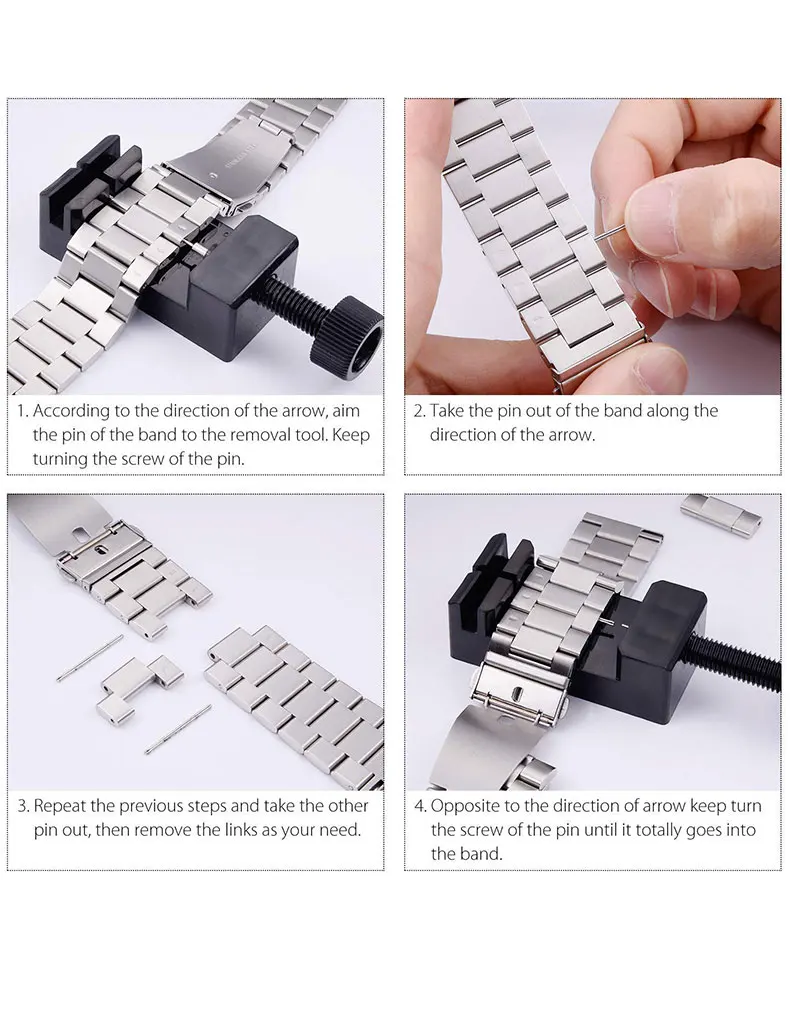 1. According to the direction of the arrow, aim the pin of the band to the removal tool. Keep turning the screw of the pin.

2. Take the pin out of the band along the direction of the arrow.

3. Repeat the previous steps and take the other pin out, then remove the links as your need.

4. Opposite to the direction of arrow keep turn the screw of the pin until it totally goes into the band.