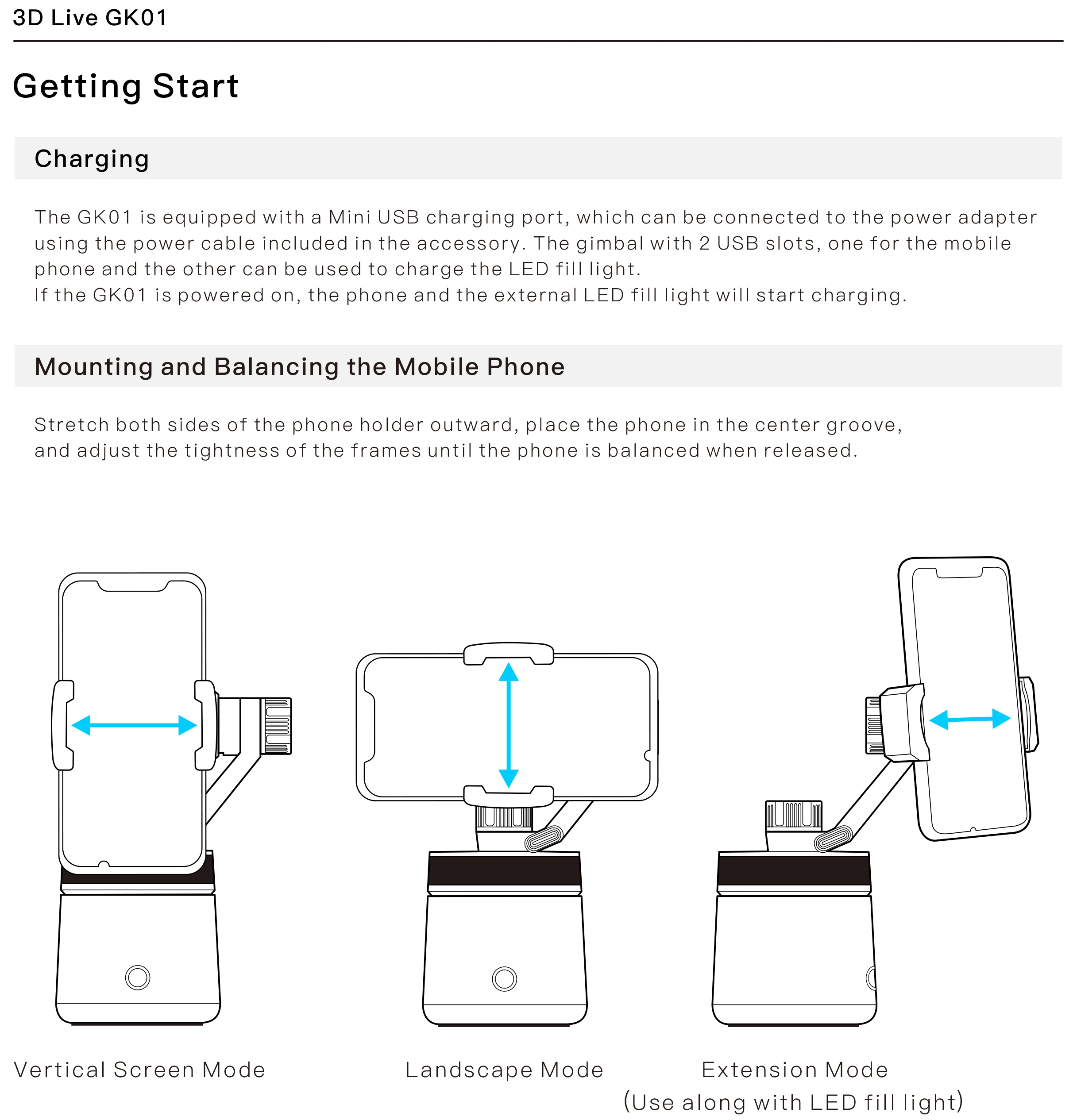 3D Live GK01

Getting Start

Charging

The GK01 is equipped with a Mini USB charging port, which can be connected to the power adapter using the power cable included in the accessory. The gimbal with 2 USB slots, one for the mobile phone and the other can be used to charge the LED fill light.
If the GK01 is powered on, the phone and the external LED fill light will start charging.

Mounting and Balancing the Mobile Phone

Stretch both sides of the phone holder outward, place the phone in the center groove, and adjust the tightness of the frames until the phone is balanced when released.

Vertical Screen Mode

Landscape Mode

Extension Mode
(Use along with LED fill light)