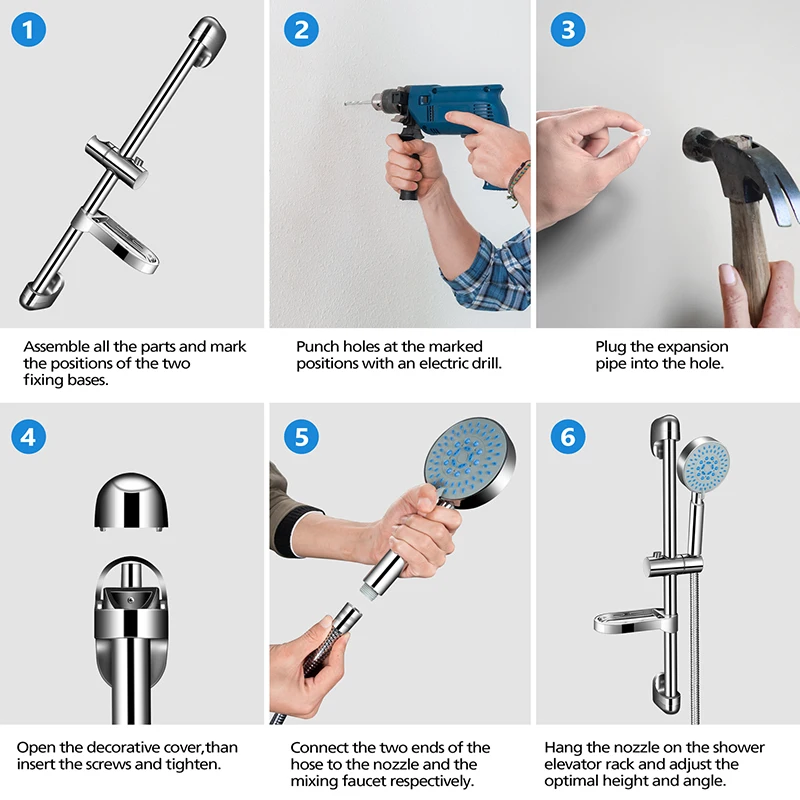 1

Assemble all the parts and mark the positions of the two fixing bases.

2

Punch holes at the marked positions with an electric drill.

3

Plug the expansion pipe into the hole.

4

Open the decorative cover,than insert the screws and tighten.

5

Connect the two ends of the hose to the nozzle and the mixing faucet respectively.

6

Hang the nozzle on the shower elevator rack and adjust the optimal height and angle.