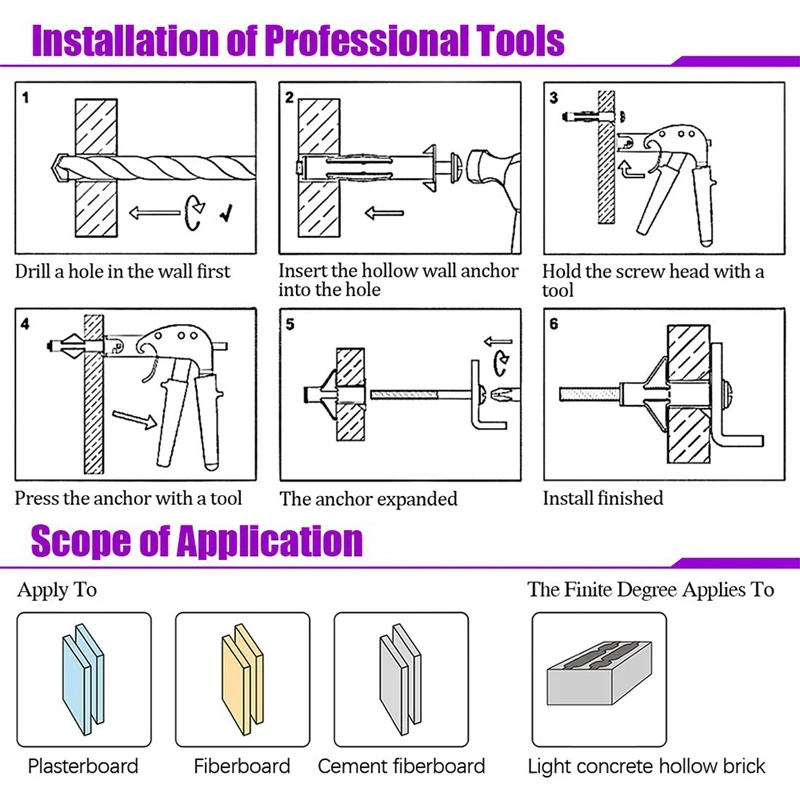 Installation of Professional Tools

1

Drill a hole in the wall first

2

Insert the hollow wall anchor into the hole

3

Hold the screw head with a tool

4

Press the anchor with a tool

5

The anchor expanded

6

Install finished

Scope of Application

Apply To

Plasterboard

Fiberboard

Cement fiberboard

The Finite Degree Applies To

Light concrete hollow brick