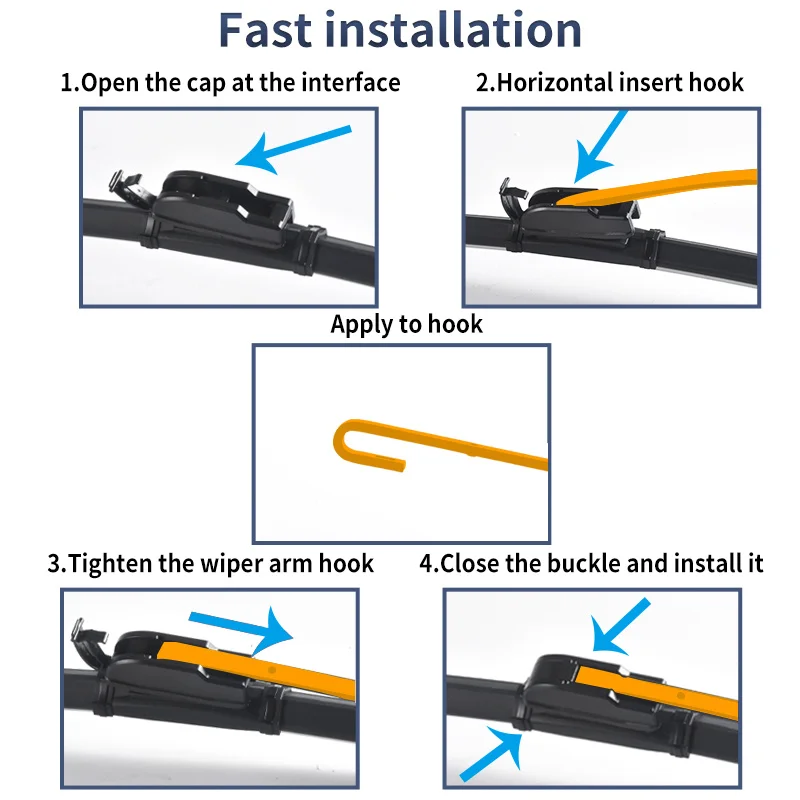 Fast installation

1.Open the cap at the interface

2.Horizontal insert hook

Apply to hook

3.Tighten the wiper arm hook

4.Close the buckle and install it