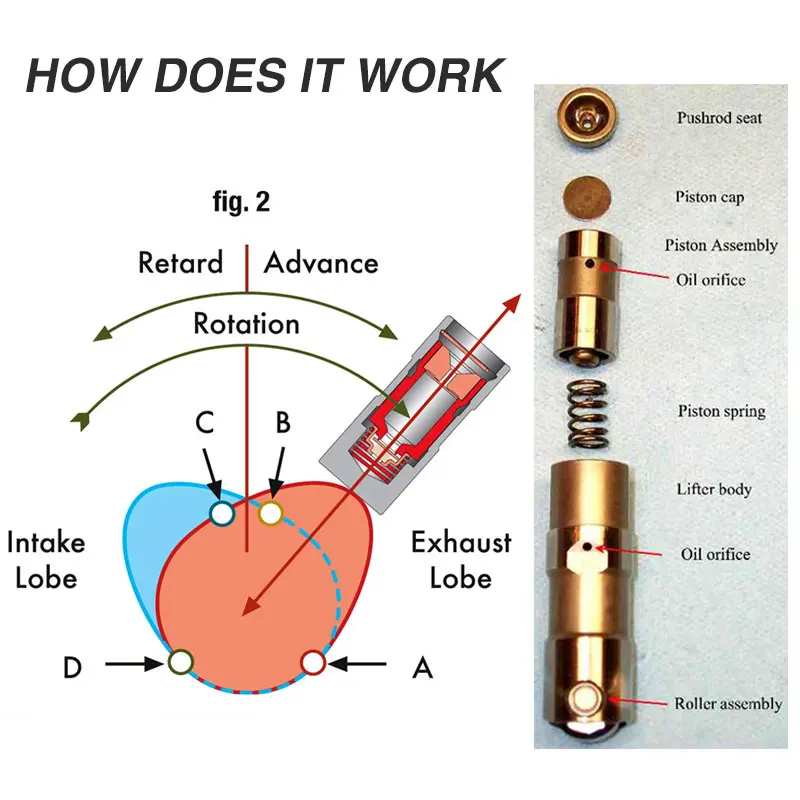 HOW DOES IT WORK

fig. 2

Retard Advance

Rotation

C B

Intake Lobe

Exhaust Lobe

D A

Pushrod seat

Piston cap

Piston Assembly

Oil orifice

Piston spring

Lifter body

Oil orifice

Roller assembly