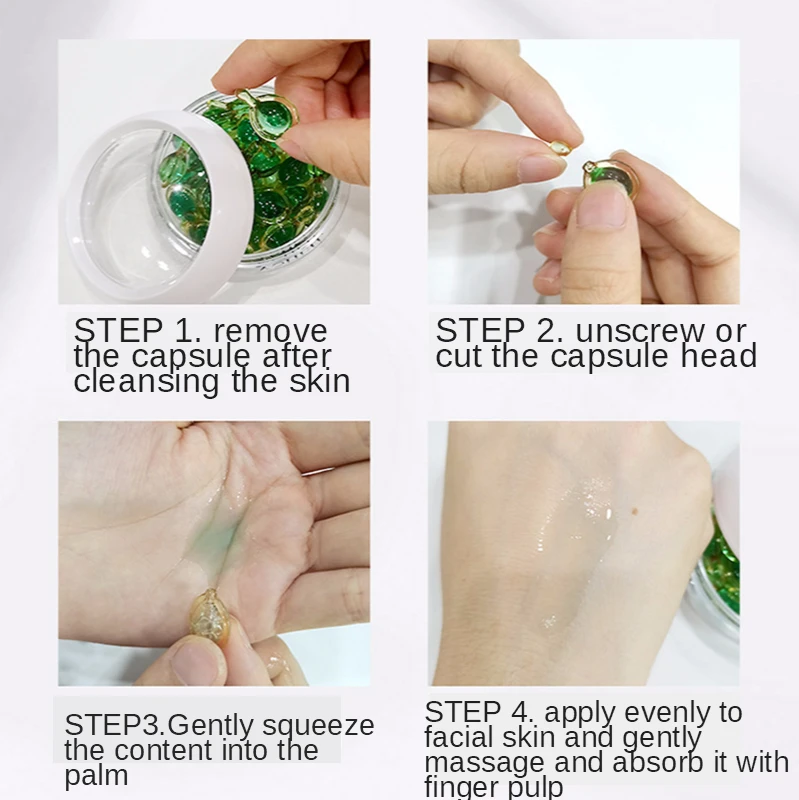 STEP 1. remove the capsule after cleansing the skin

STEP 2. unscrew or cut the capsule head

STEP3.Gently squeeze the content into the palm

STEP 4. apply evenly to facial skin and gently massage and absorb it with finger pulp