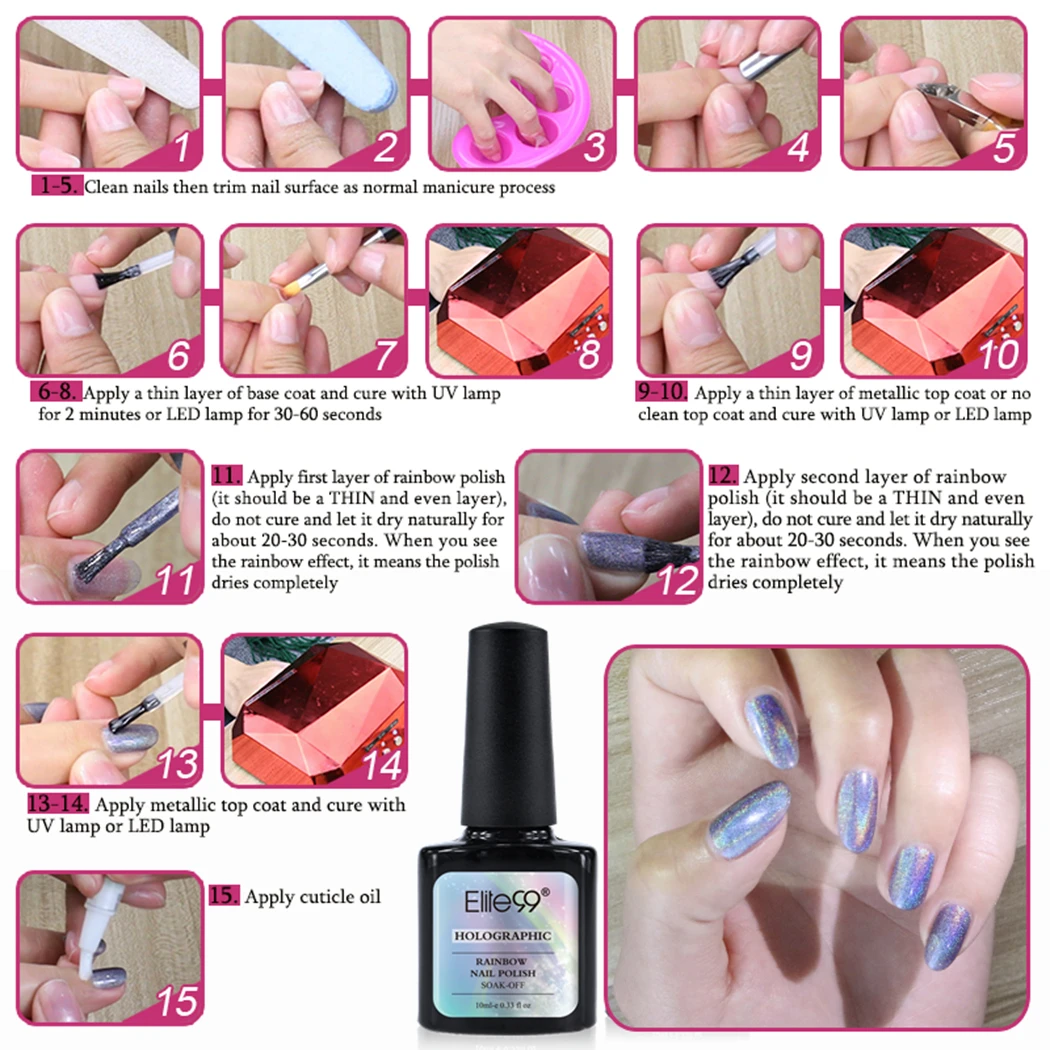 1 2 3 4 5

1-5. Clean nails then trim nail surface as normal manicure process

6 7 8 9 10

6-8. Apply a thin layer of base coat and cure with UV lamp for 2 minutes or LED lamp for 30-60 seconds

9-10. Apply a thin layer of metallic top coat or no clean top coat and cure with UV lamp or LED lamp

11

11. Apply first layer of rainbow polish (it should be a THIN and even layer), do not cure and let it dry naturally for about 20-30 seconds. When you see the rainbow effect, it means the polish dries completely

12

12. Apply second layer of rainbow polish (it should be a THIN and even layer), do not cure and let it dry naturally for about 20-30 seconds. When you see the rainbow effect, it means the polish dries completely

13 14

13-14. Apply metallic top coat and cure with UV lamp or LED lamp

15

15. Apply cuticle oil

Elite99®
HOLOGRAPHIC
RAINBOW
NAIL POLISH
SOAK-OFF
10ml-e 0.33 fl oz