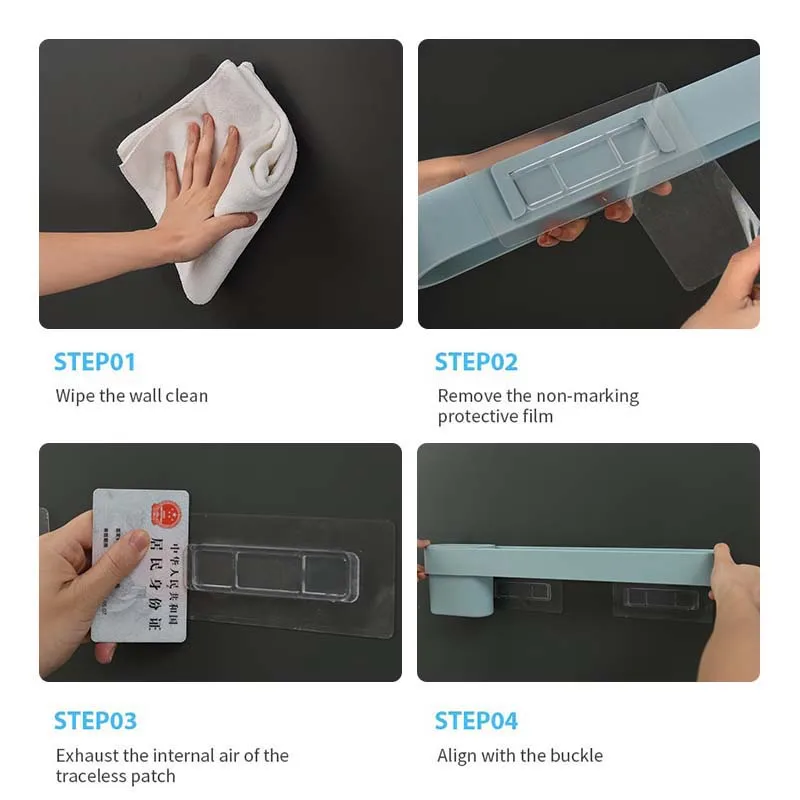 STEP01

Wipe the wall clean

STEP02

Remove the non-marking protective film

中华人民共和国
居民身份证

STEP03

Exhaust the internal air of the traceless patch

STEP04

Align with the buckle