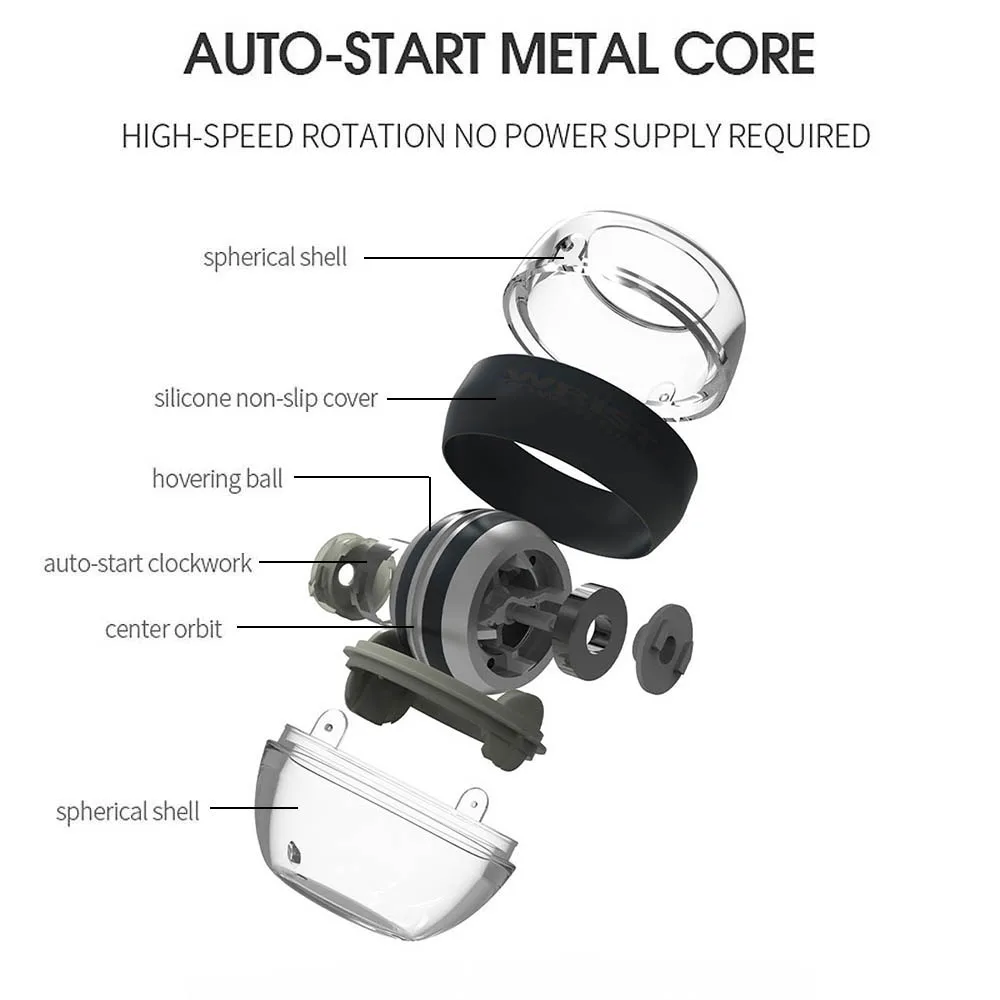 AUTO-START METAL CORE

HIGH-SPEED ROTATION NO POWER SUPPLY REQUIRED

spherical shell

silicone non-slip cover

hovering ball

auto-start clockwork

center orbit

spherical shell