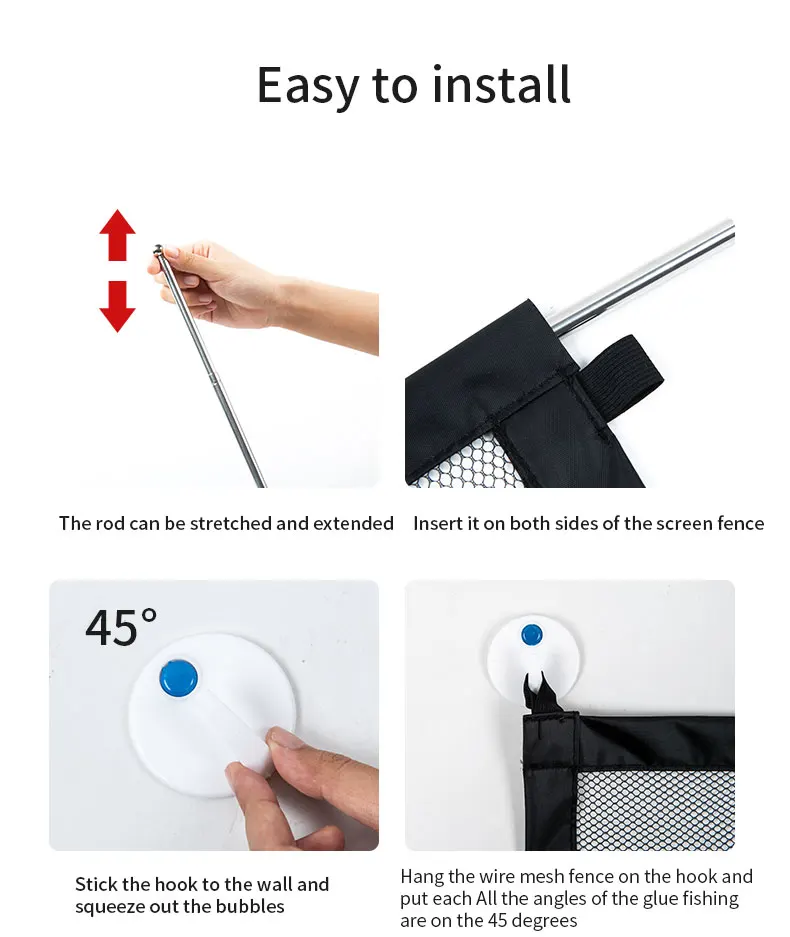 Easy to install

The rod can be stretched and extended

Insert it on both sides of the screen fence

45°

Stick the hook to the wall and squeeze out the bubbles

Hang the wire mesh fence on the hook and put each All the angles of the glue fishing are on the 45 degrees