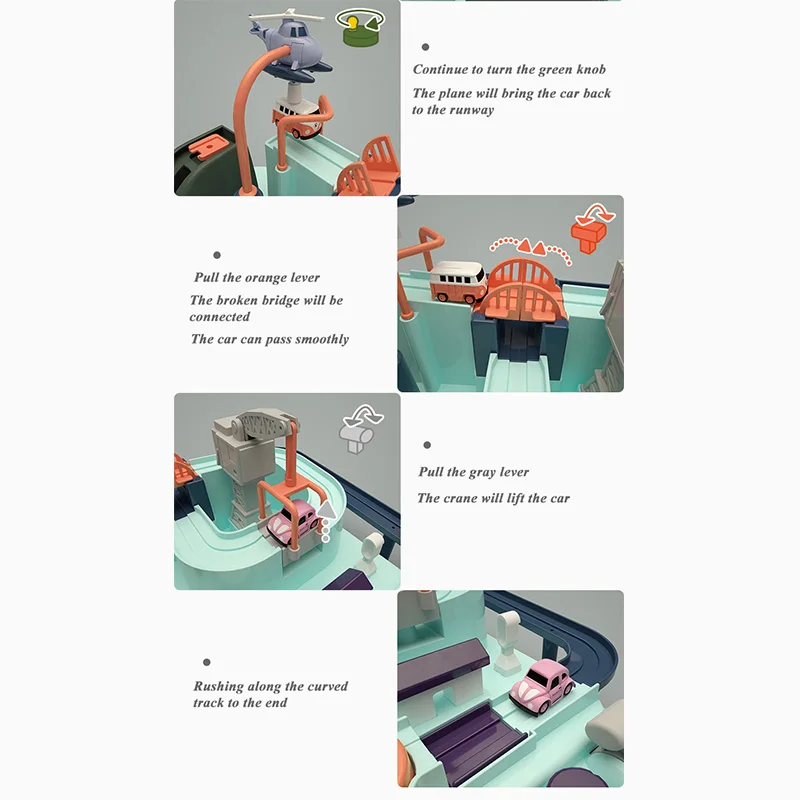 Continue to turn the green knob

The plane will bring the car back to the runway

Pull the orange lever

The broken bridge will be connected

The car can pass smoothly

Pull the gray lever

The crane will lift the car

Rushing along the curved track to the end