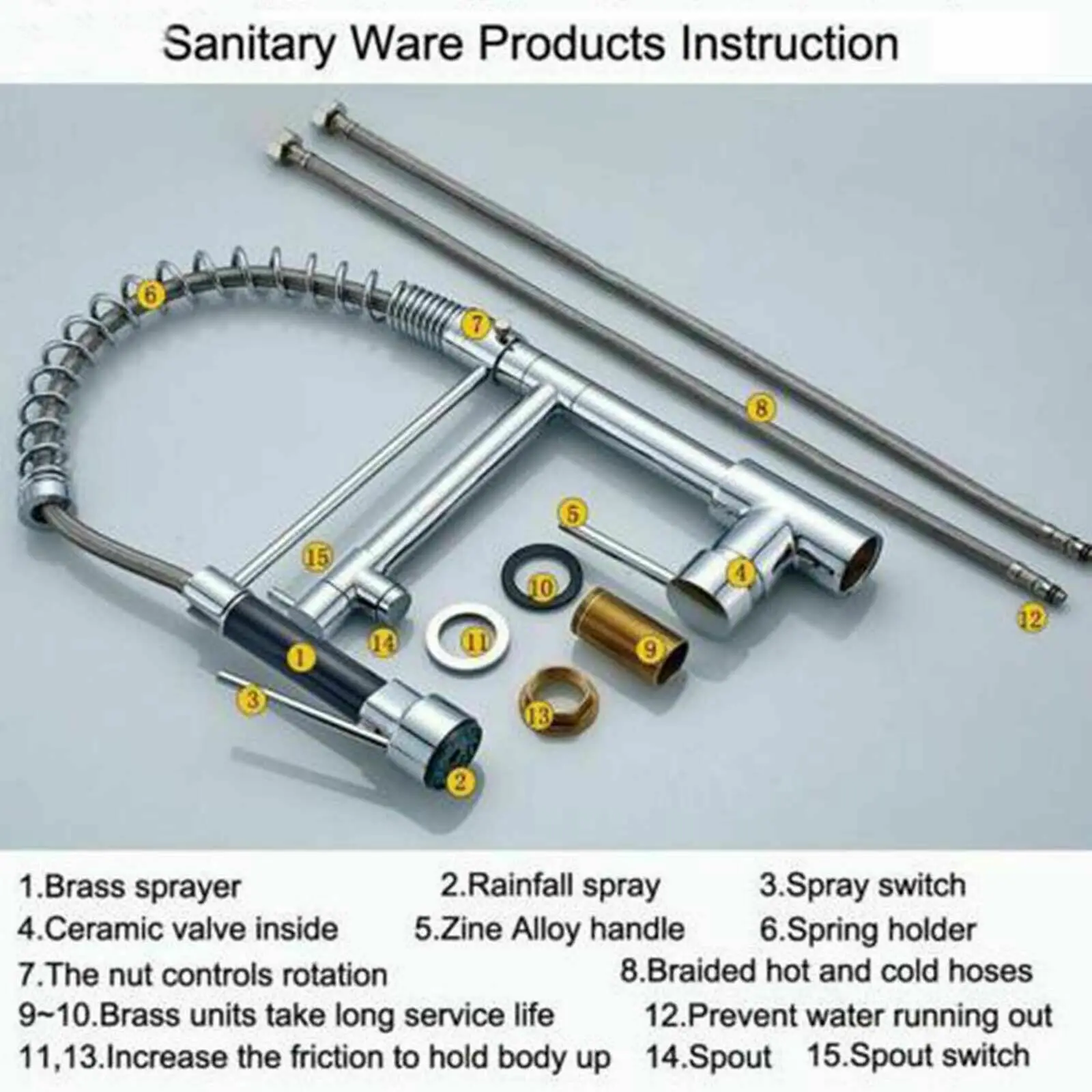 Sanitary Ware Products Instruction

6
7
8
5
15
10
4
12
14
11
9
1
3
13
2

1.Brass sprayer 2.Rainfall spray 3.Spray switch
4.Ceramic valve inside 5.Zine Alloy handle 6.Spring holder
7.The nut controls rotation 8.Braided hot and cold hoses
9~10.Brass units take long service life 12.Prevent water running out
11,13.Increase the friction to hold body up 14.Spout 15.Spout switch