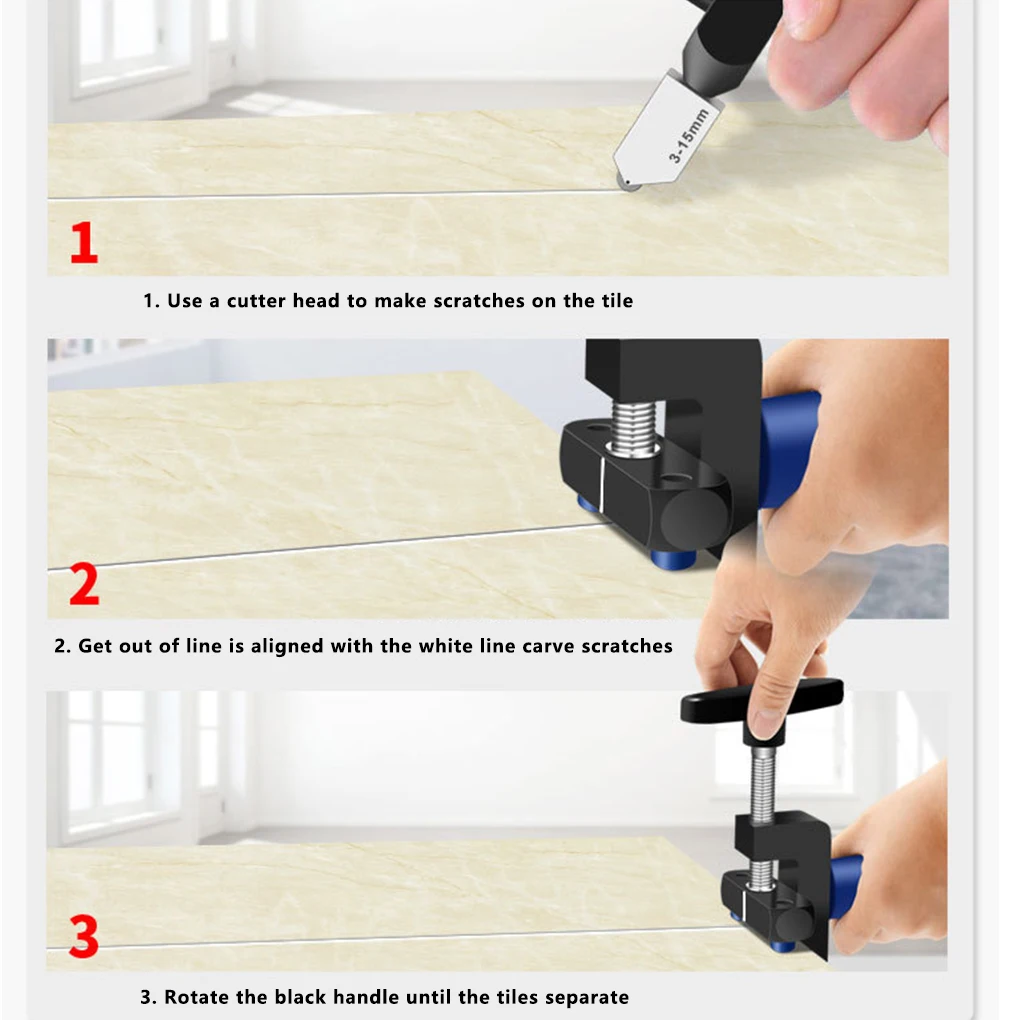 3-15mm

1

1. Use a cutter head to make scratches on the tile

2

2. Get out of line is aligned with the white line carve scratches

3

3. Rotate the black handle until the tiles separate