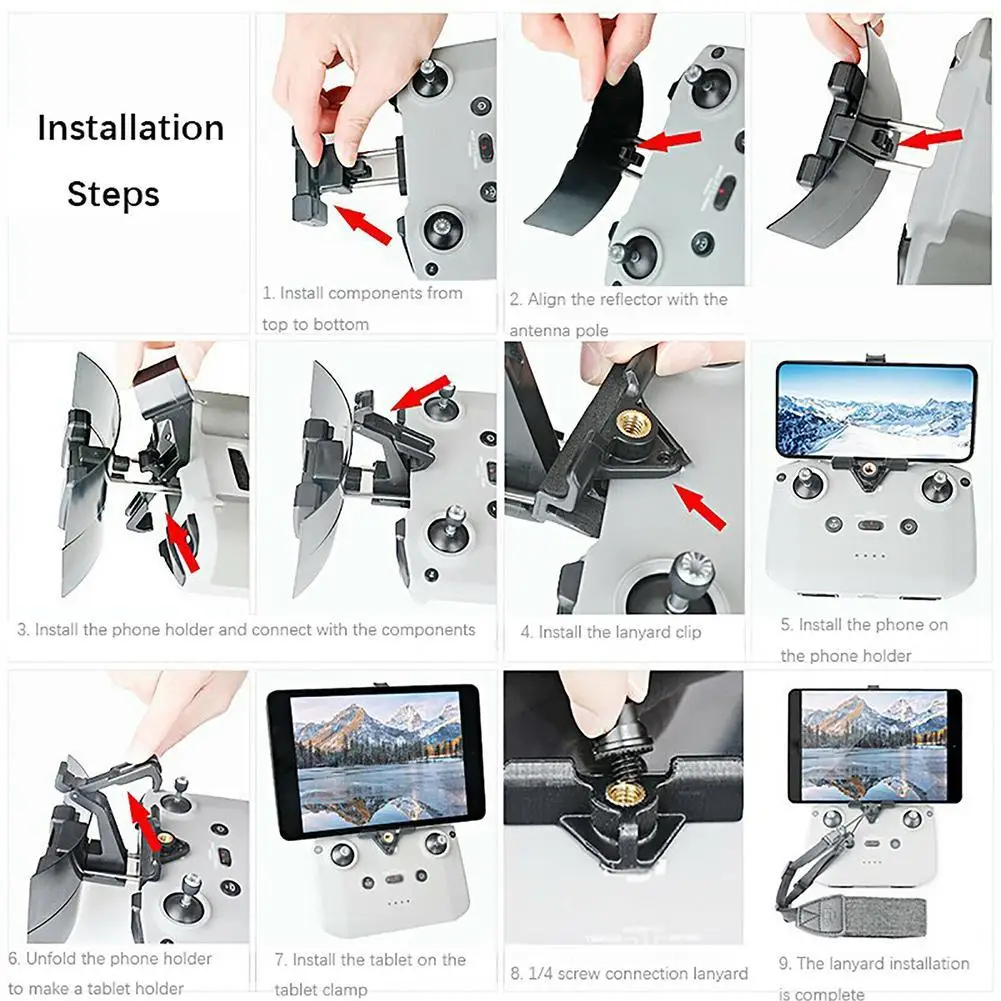 Installation Steps

1. Install components from top to bottom

2. Align the reflector with the antenna pole

3. Install the phone holder and connect with the components

4. Install the lanyard clip

5. Install the phone on the phone holder

6. Unfold the phone holder to make a tablet holder

7. Install the tablet on the tablet clamp

8. 1/4 screw connection lanyard

9. The lanyard installation is complete