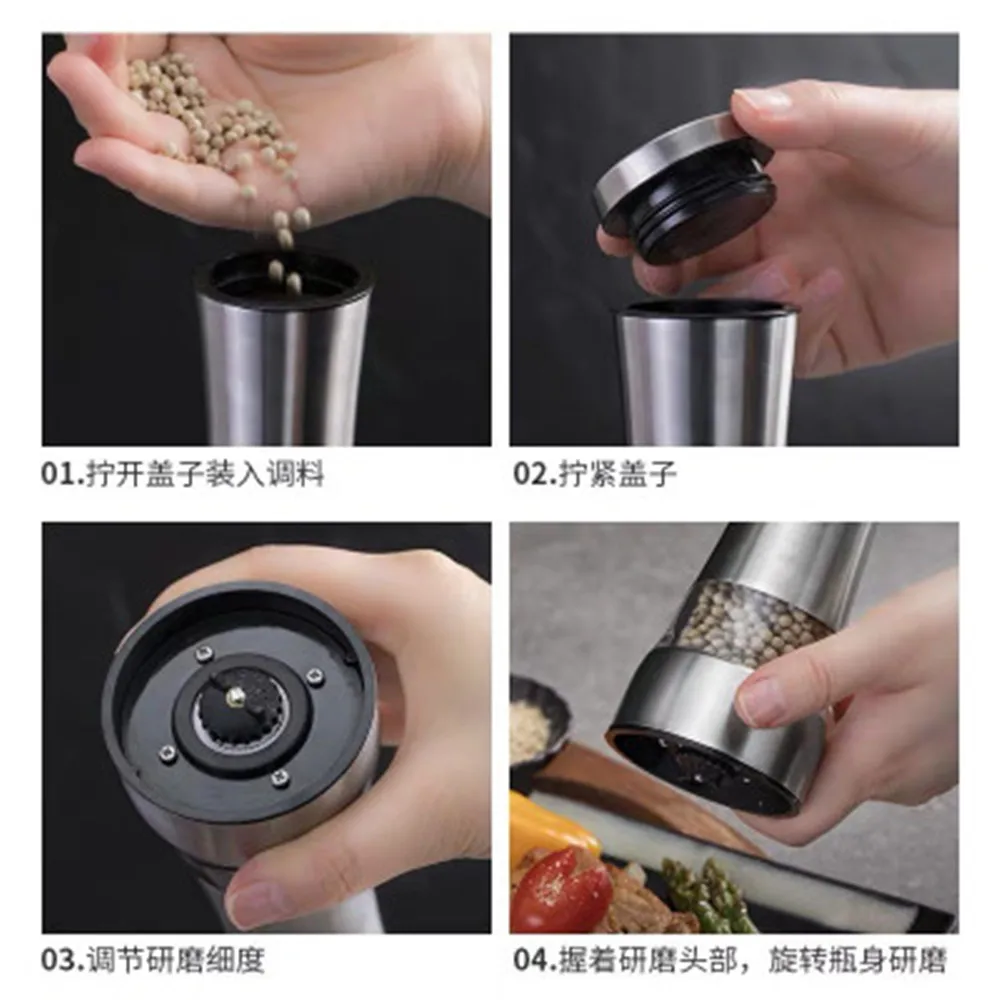 01.拧开盖子装入调料

02.拧紧盖子

03.调节研磨细度

04.握着研磨头部，旋转瓶身研磨