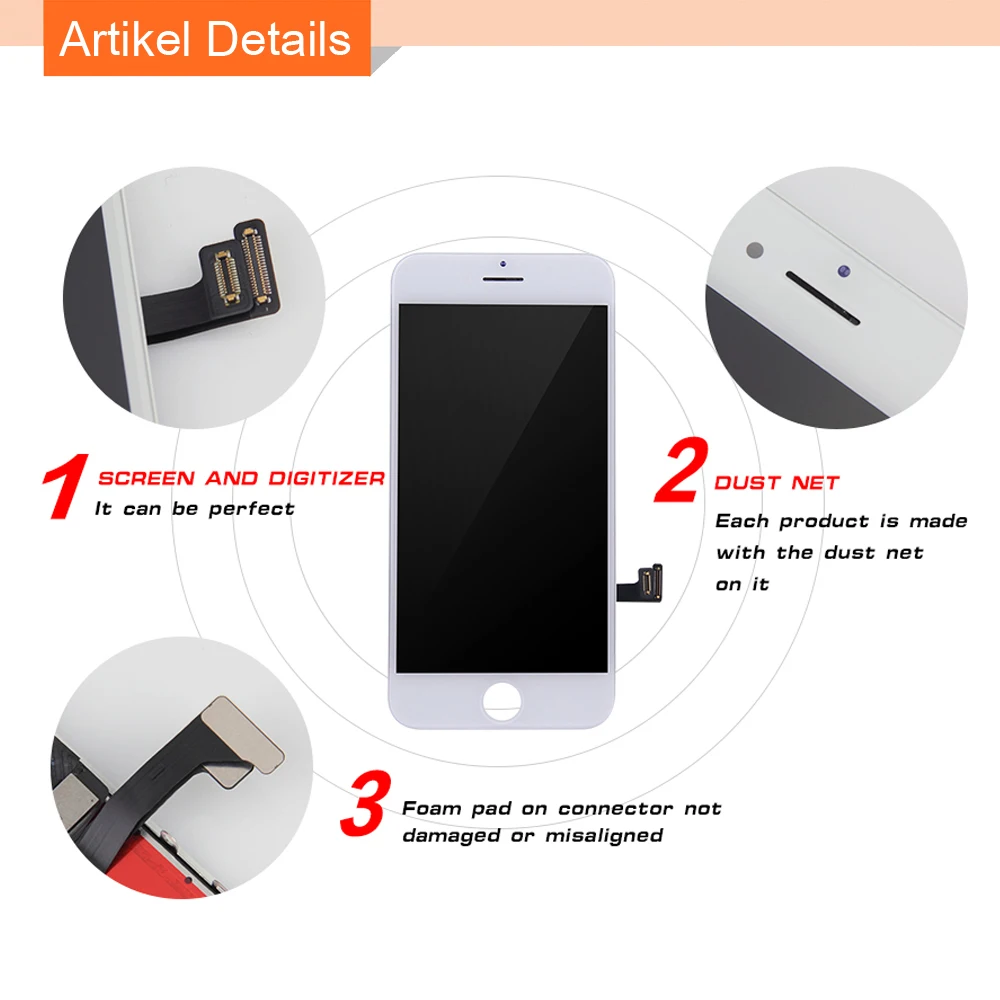 Artikel Details

1 SCREEN AND DIGITIZER
It can be perfect

2 DUST NET
Each product is made with the dust net on it

3 Foam pad on connector not damaged or misaligned