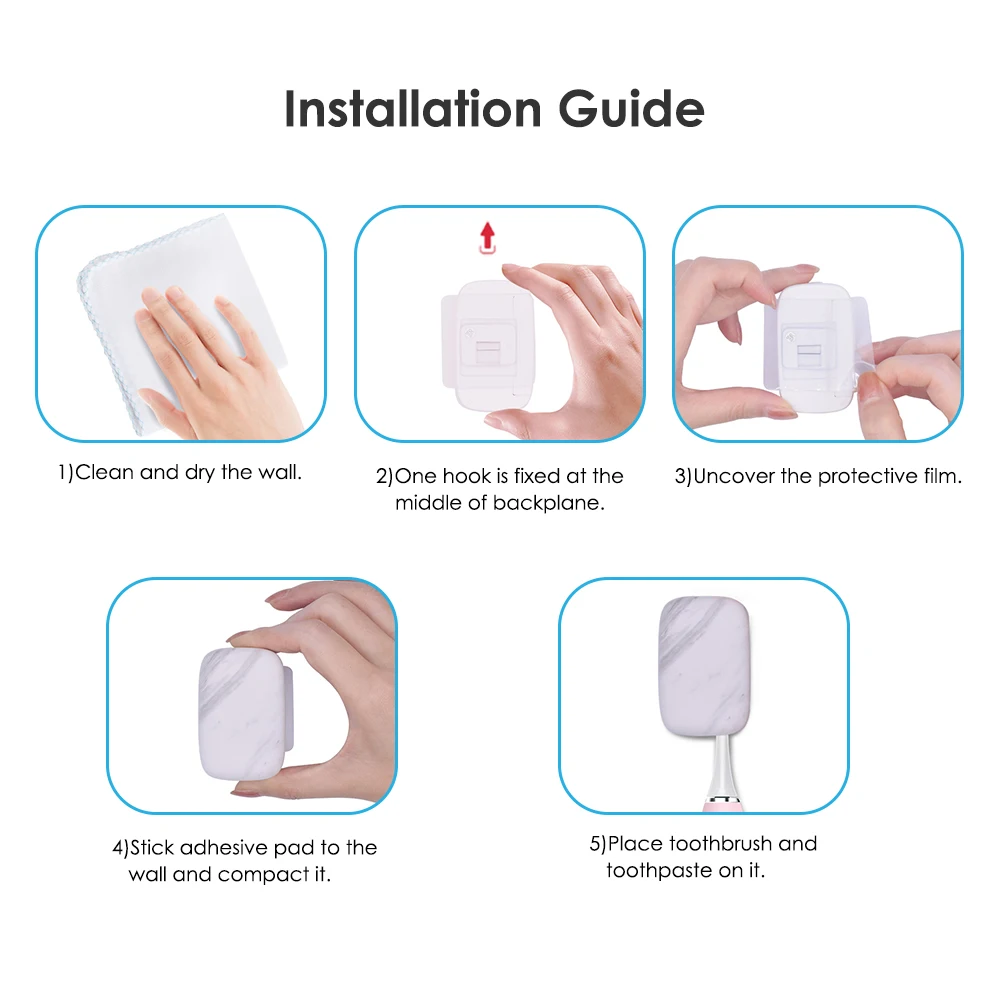 Installation Guide

1)Clean and dry the wall.

2)One hook is fixed at the middle of backplane.

3)Uncover the protective film.

4)Stick adhesive pad to the wall and compact it.

5)Place toothbrush and toothpaste on it.