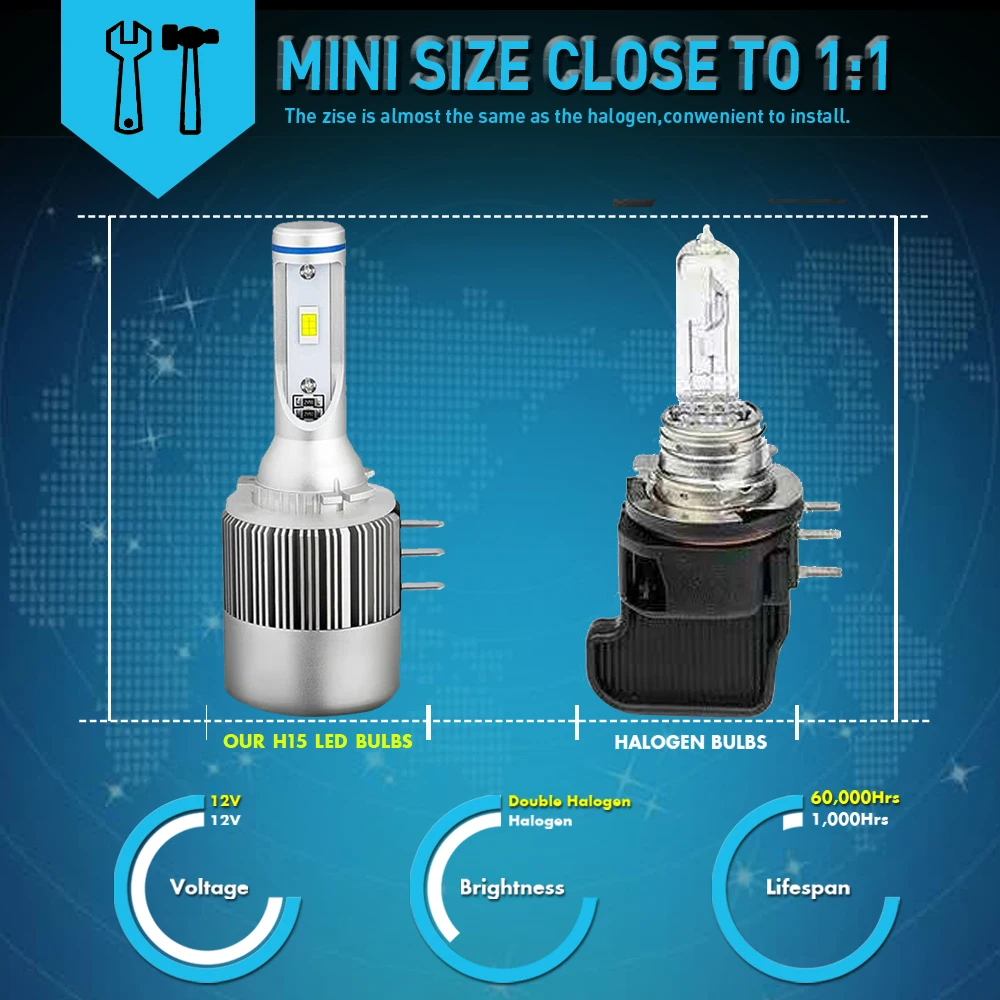 MINI SIZE CLOSE TO 1:1

The zise is almost the same as the halogen,conwenient to install.

OUR H15 LED BULBS

HALOGEN BULBS

12V
12V
Voltage

Double Halogen
Halogen
Brightness

60,000Hrs
1,000Hrs
Lifespan