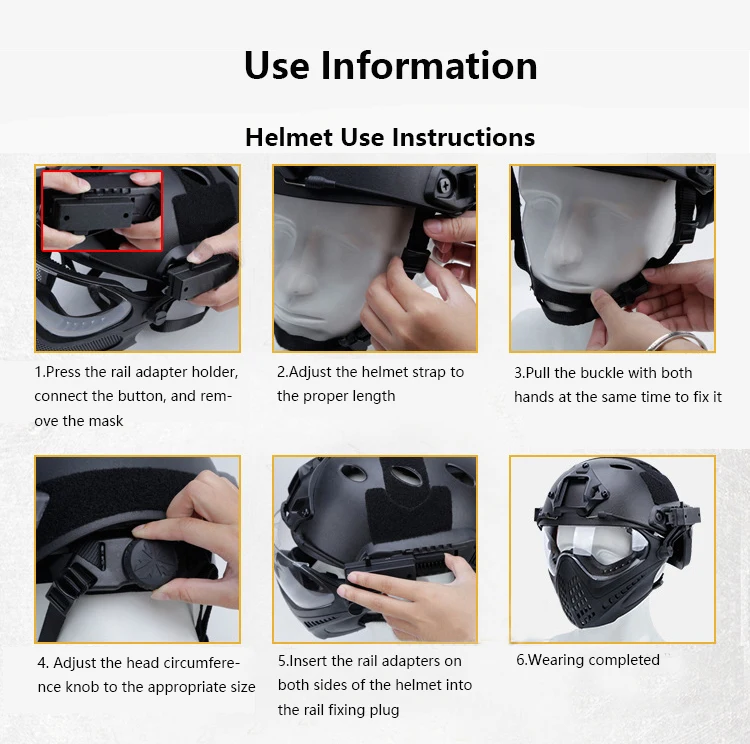 Use Information

Helmet Use Instructions

1.Press the rail adapter holder, connect the button, and remove the mask

2.Adjust the helmet strap to the proper length

3.Pull the buckle with both hands at the same time to fix it

4. Adjust the head circumference knob to the appropriate size

5.Insert the rail adapters on both sides of the helmet into the rail fixing plug

6.Wearing completed