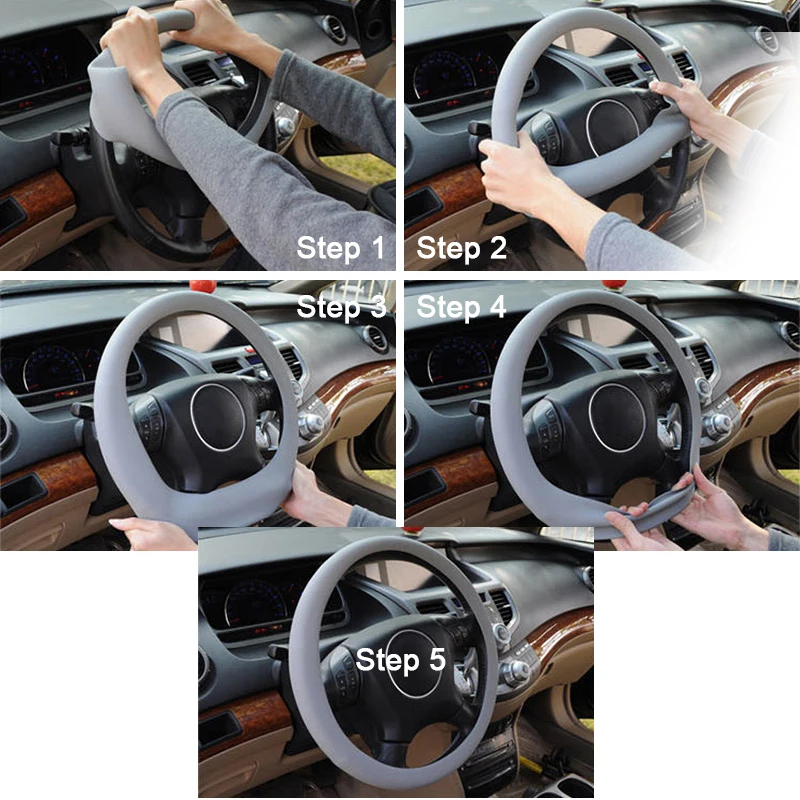 Step 1

Step 2

Step 3

Step 4

Step 5